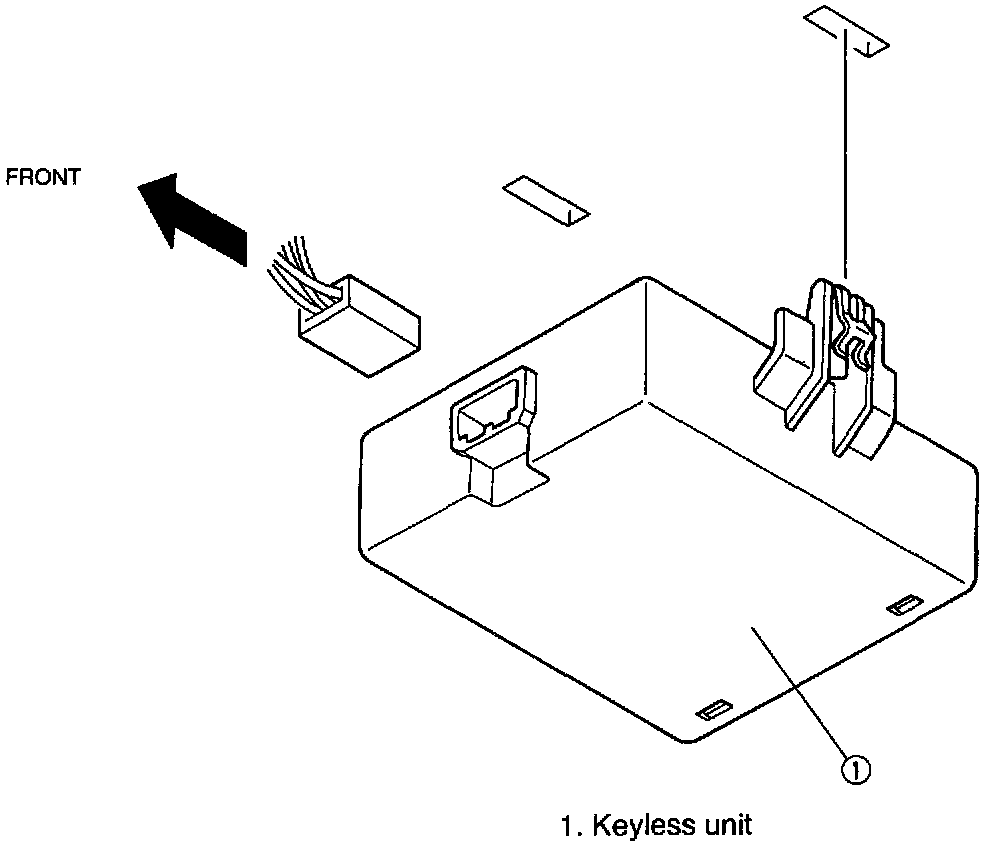 FRONT

①

1. Keyless unit