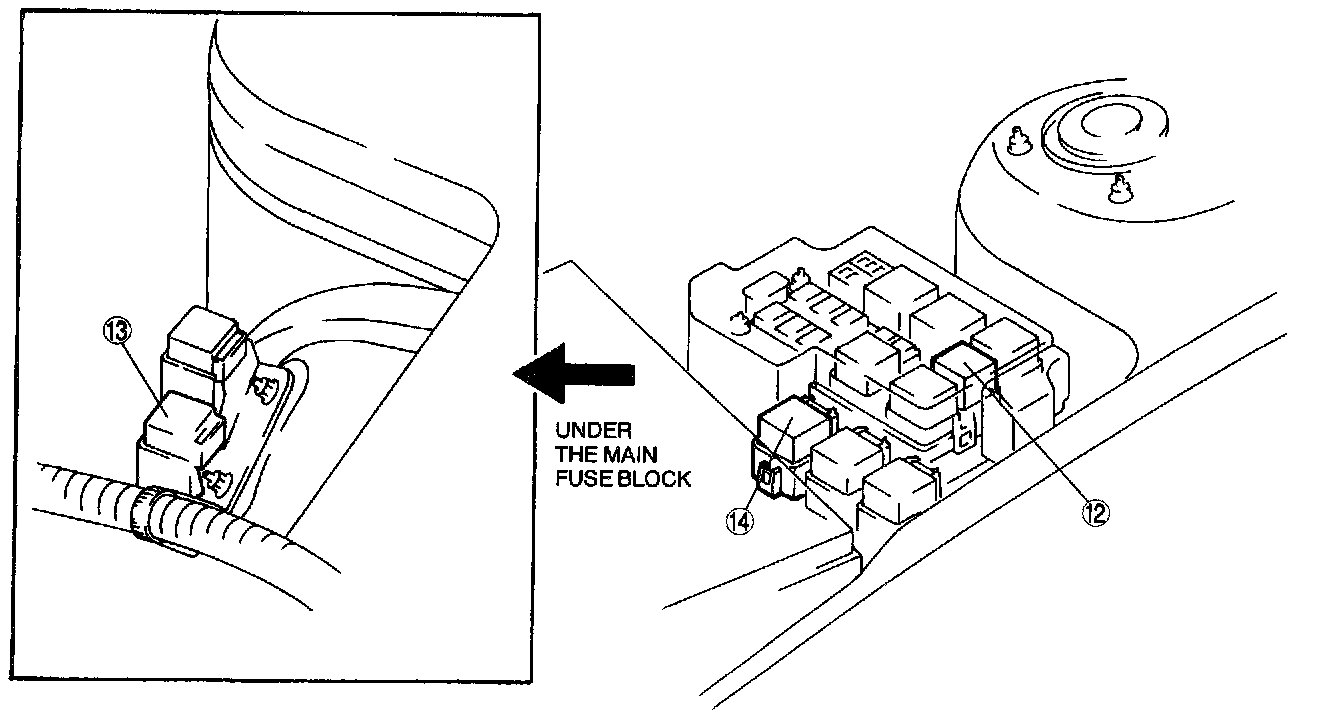 ⑬

UNDER THE MAIN FUSE BLOCK

⑭

⑫