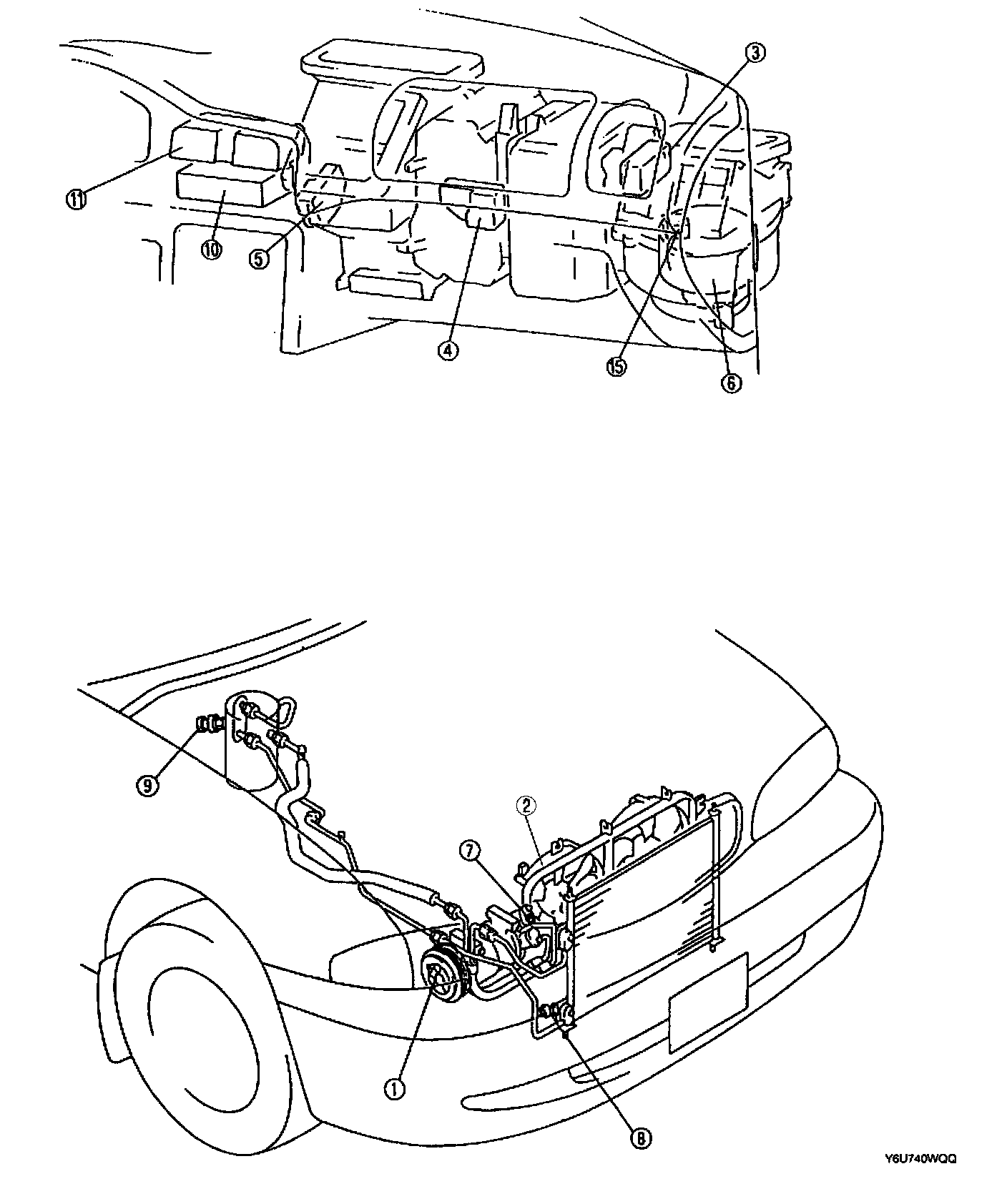 3
11
10
5
4
15
6
9
2
7
1
8
Y6U740WQQ