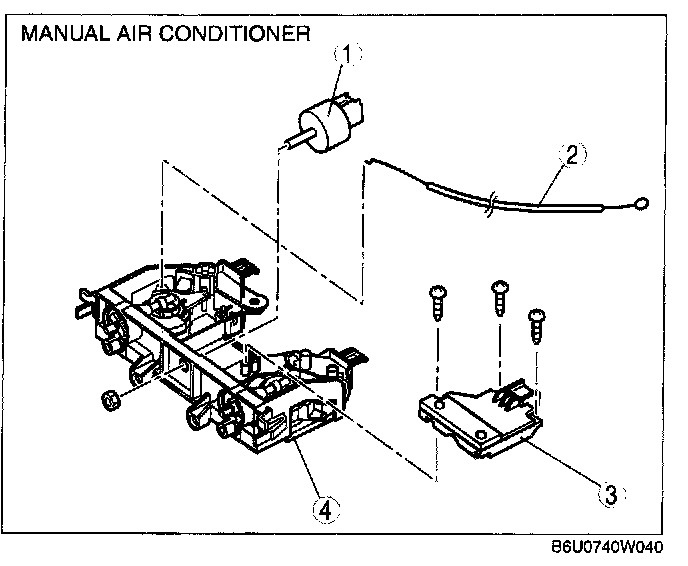 MANUAL AIR CONDITIONER

1

2

3

4

B6U0740W040