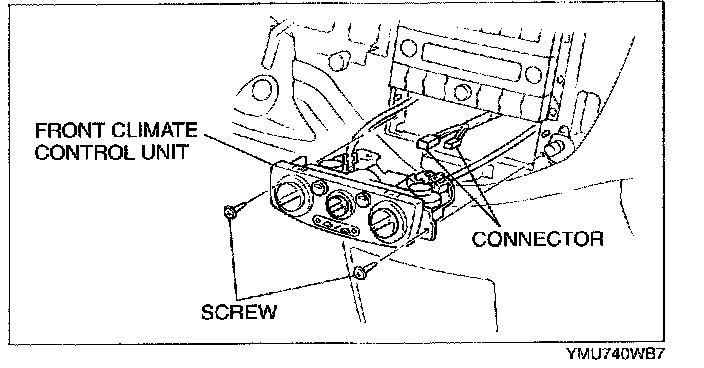 FRONT CLIMATE CONTROL UNIT

CONNECTOR

SCREW

YMU740WB7