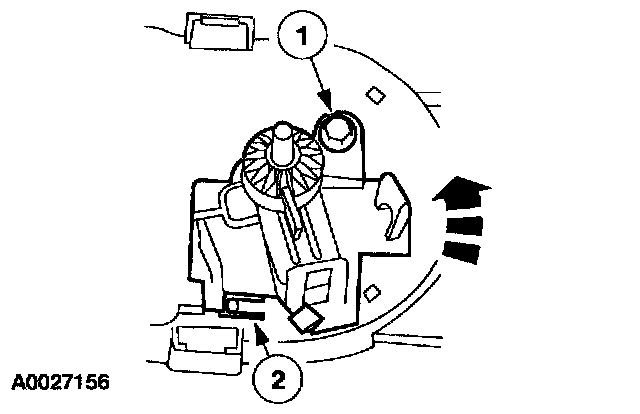 1

2

A0027156