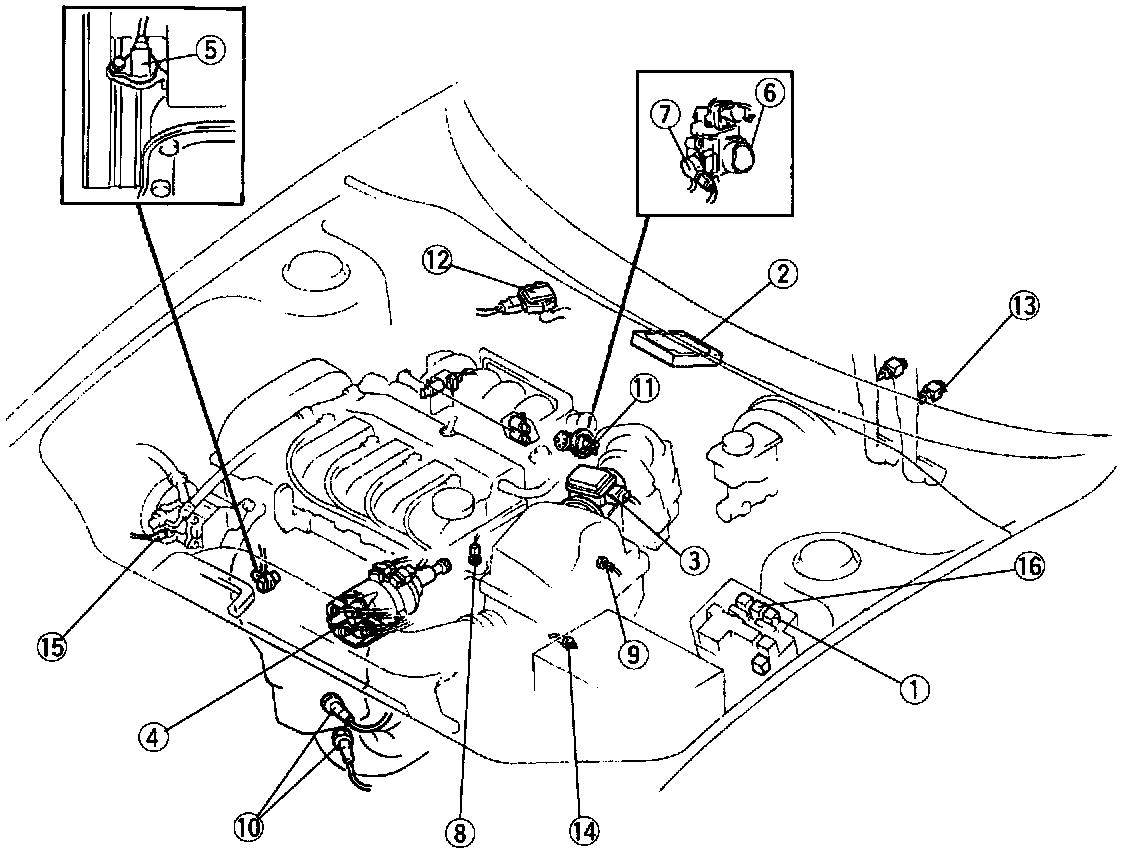 5
7
6
12
2
13
11
3
16
15
9
1
4
10
8
14