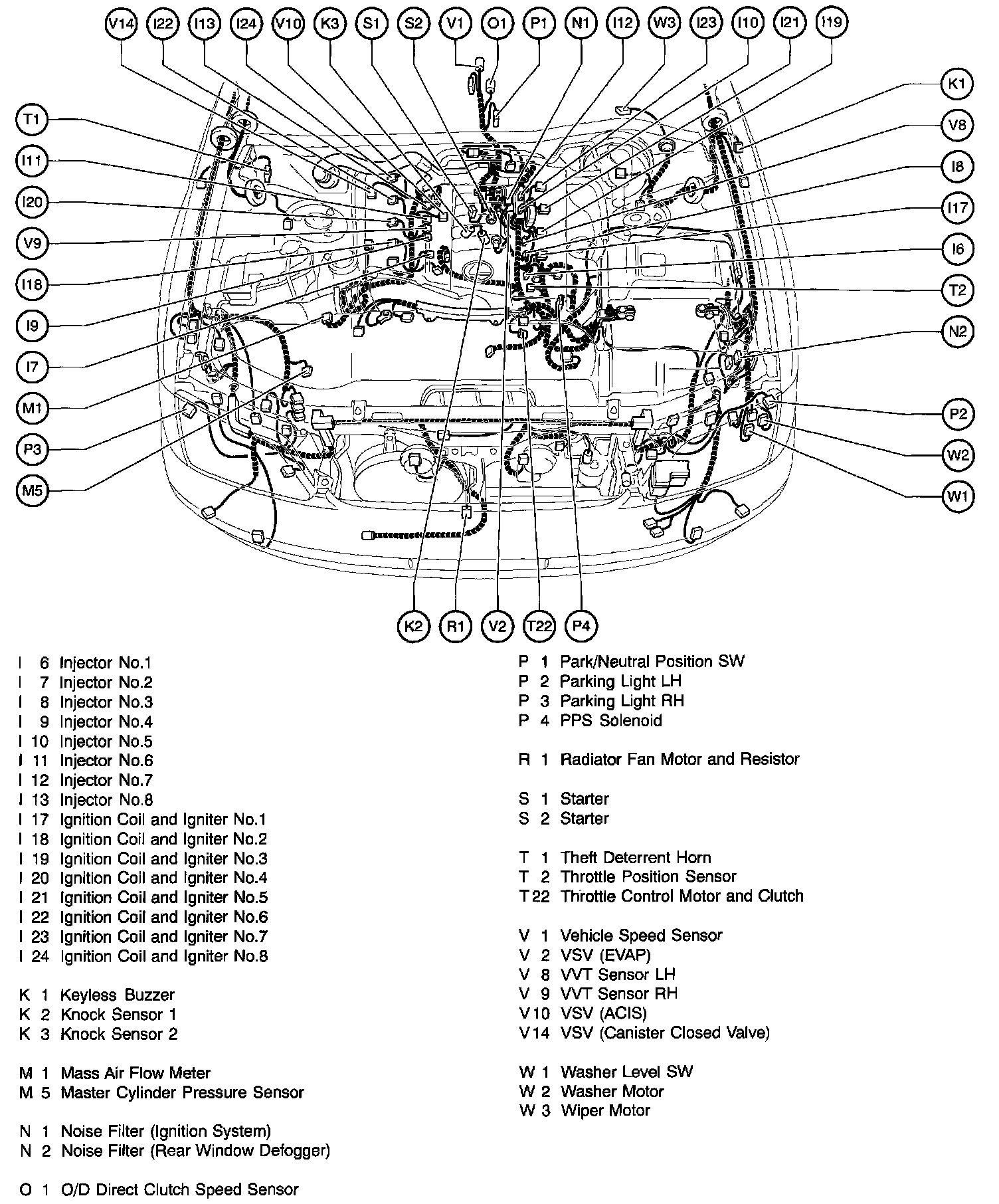 V14 I22 I13 I24 V10 K3 S1 S2 V1 O1 P1 N1 I12 W3 I23 I10 I21 I19

T1
I11
I20
V9
I18
I9
I7
M1
P3
M5

K1
V8
I8
I17
I6
T2
N2
P2
W2
W1

K2 R1 V2 T22 P4

I 6 Injector No.1
I 7 Injector No.2
I 8 Injector No.3
I 9 Injector No.4
I 10 Injector No.5
I 11 Injector No.6
I 12 Injector No.7
I 13 Injector No.8
I 17 Ignition Coil and Igniter No.1
I 18 Ignition Coil and Igniter No.2
I 19 Ignition Coil and Igniter No.3
I 20 Ignition Coil and Igniter No.4
I 21 Ignition Coil and Igniter No.5
I 22 Ignition Coil and Igniter No.6
I 23 Ignition Coil and Igniter No.7
I 24 Ignition Coil and Igniter No.8

K 1 Keyless Buzzer
K 2 Knock Sensor 1
K 3 Knock Sensor 2

M 1 Mass Air Flow Meter
M 5 Master Cylinder Pressure Sensor

N 1 Noise Filter (Ignition System)
N 2 Noise Filter (Rear Window Defogger)

O 1 O/D Direct Clutch Speed Sensor

P 1 Park/Neutral Position SW
P 2 Parking Light LH
P 3 Parking Light RH
P 4 PPS Solenoid

R 1 Radiator Fan Motor and Resistor

S 1 Starter
S 2 Starter

T 1 Theft Deterrent Horn
T 2 Throttle Position Sensor
T22 Throttle Control Motor and Clutch

V 1 Vehicle Speed Sensor
V 2 VSV (EVAP)
V 8 VVT Sensor LH
V 9 VVT Sensor RH
V10 VSV (ACIS)
V14 VSV (Canister Closed Valve)

W 1 Washer Level SW
W 2 Washer Motor
W 3 Wiper Motor