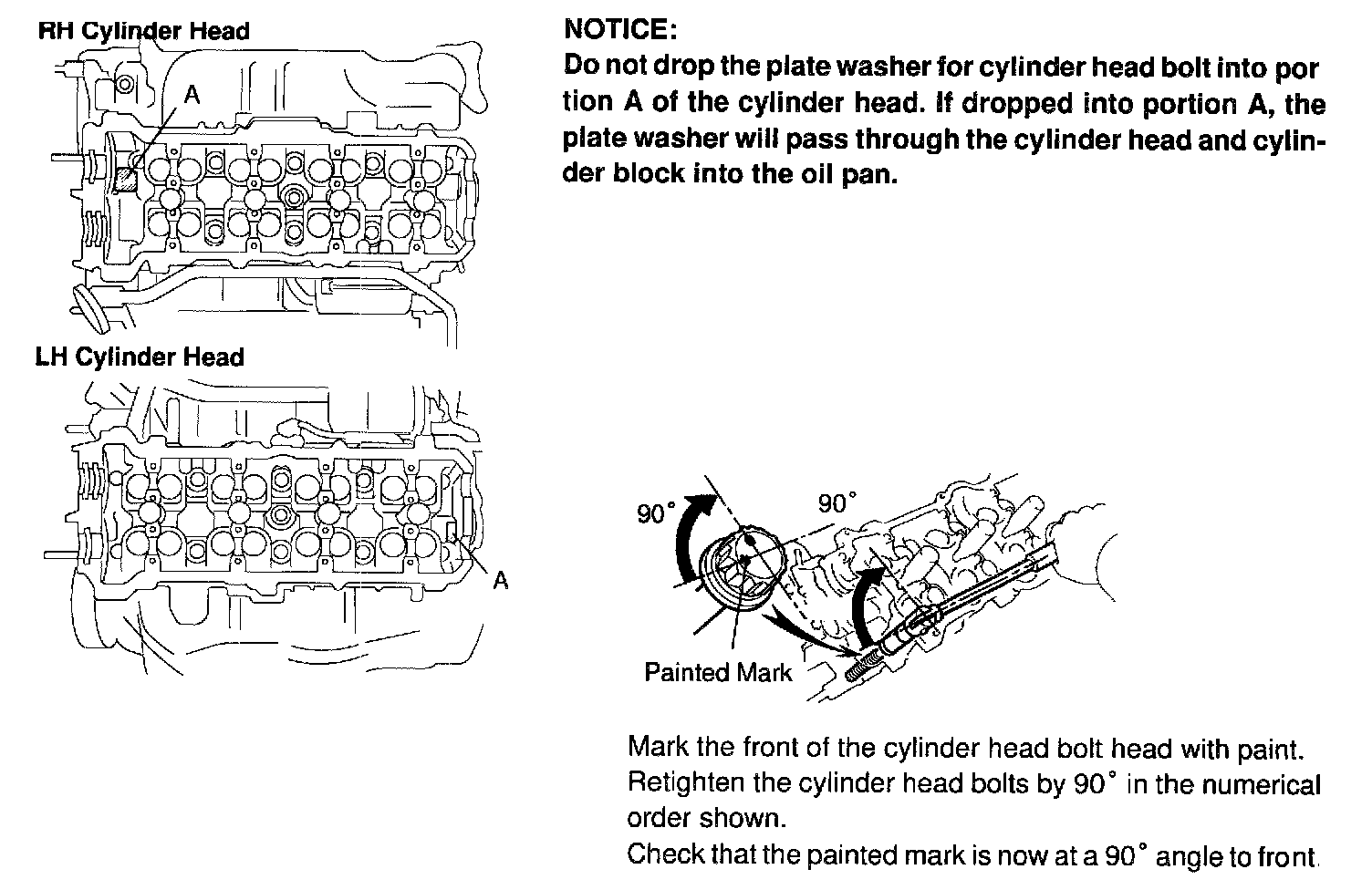 RH Cylinder Head

A

LH Cylinder Head

A

NOTICE:
Do not drop the plate washer for cylinder head bolt into portion A of the cylinder head. If dropped into portion A, the plate washer will pass through the cylinder head and cylinder block into the oil pan.

90°

90°

Painted Mark

Mark the front of the cylinder head bolt head with paint.
Retighten the cylinder head bolts by 90° in the numerical order shown.
Check that the painted mark is now at a 90° angle to front.