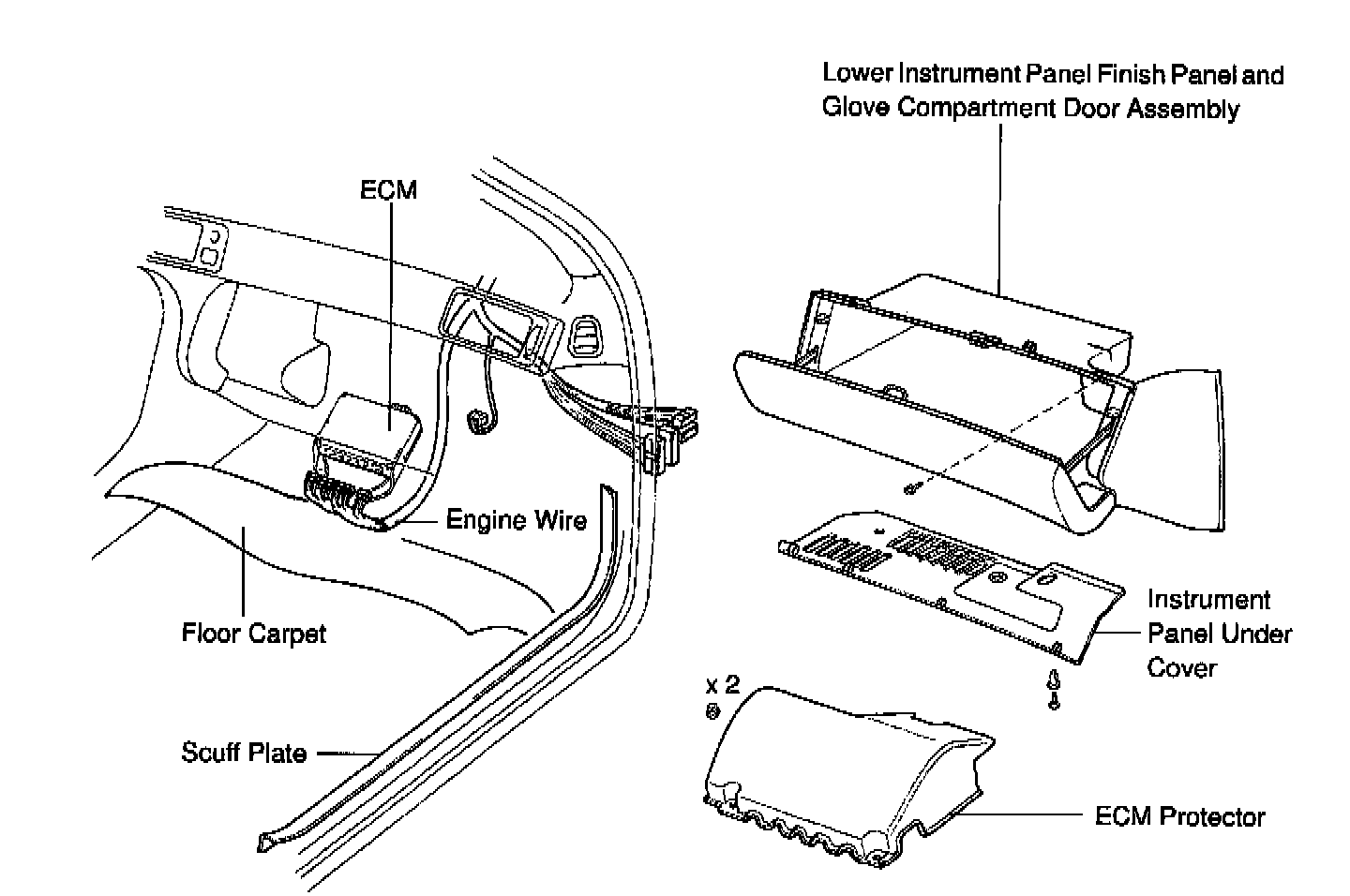 Lower Instrument Panel Finish Panel and Glove Compartment Door Assembly

ECM

Engine Wire

Floor Carpet

Scuff Plate

Instrument Panel Under Cover

x 2

ECM Protector