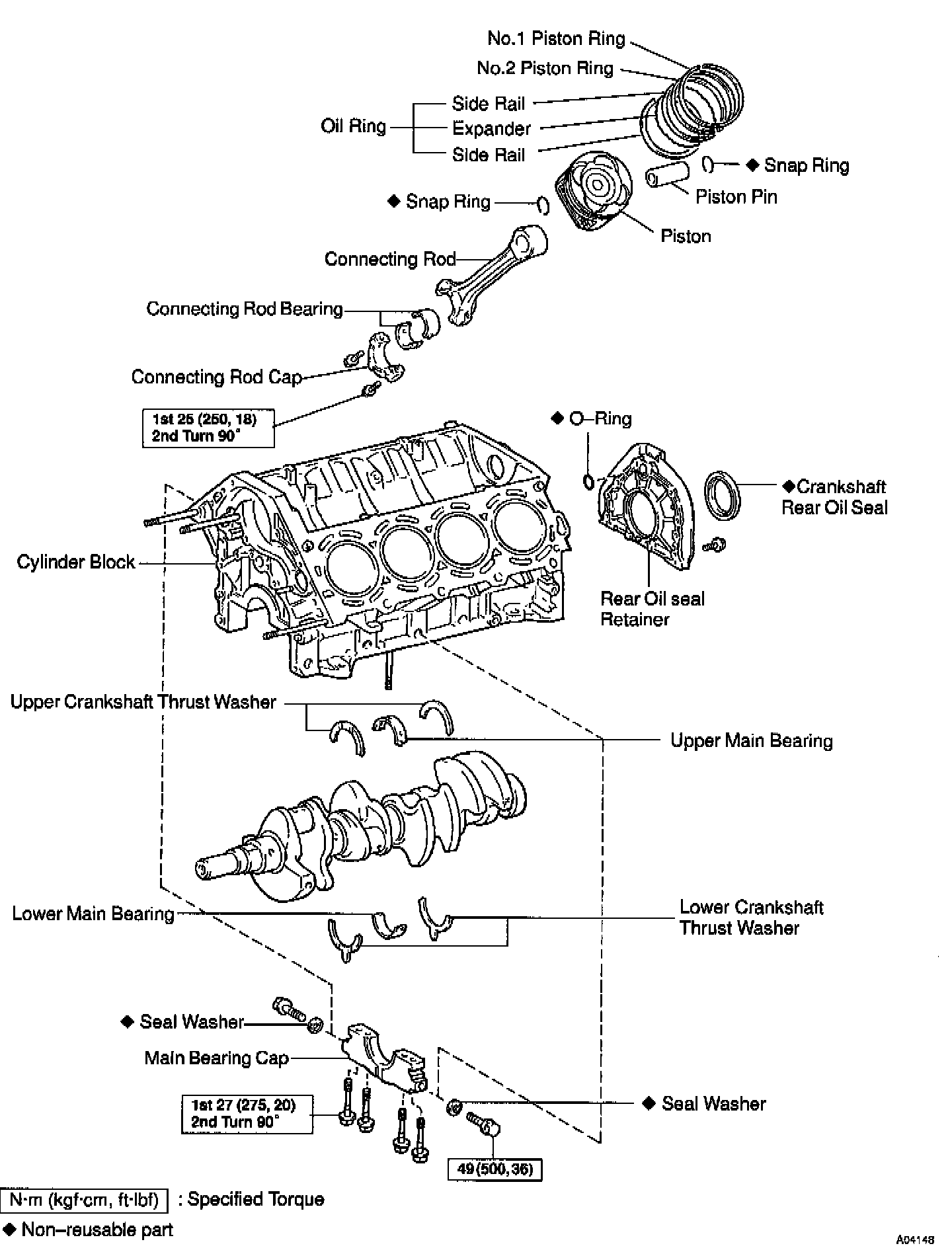 No.1 Piston Ring
No.2 Piston Ring
Oil Ring
Side Rail
Expander
Side Rail
◆ Snap Ring
Piston Pin
◆ Snap Ring
Piston
Connecting Rod
Connecting Rod Bearing
Connecting Rod Cap
1st 25 (250, 18)
2nd Turn 90°
◆ O–Ring
◆Crankshaft Rear Oil Seal
Cylinder Block
Rear Oil seal Retainer
Upper Crankshaft Thrust Washer
Upper Main Bearing
Lower Main Bearing
Lower Crankshaft Thrust Washer
◆ Seal Washer
Main Bearing Cap
1st 27 (275, 20)
2nd Turn 90°
◆ Seal Washer
49 (500, 36)
N·m (kgf·cm, ft·lbf) : Specified Torque
◆ Non–reusable part
A04148