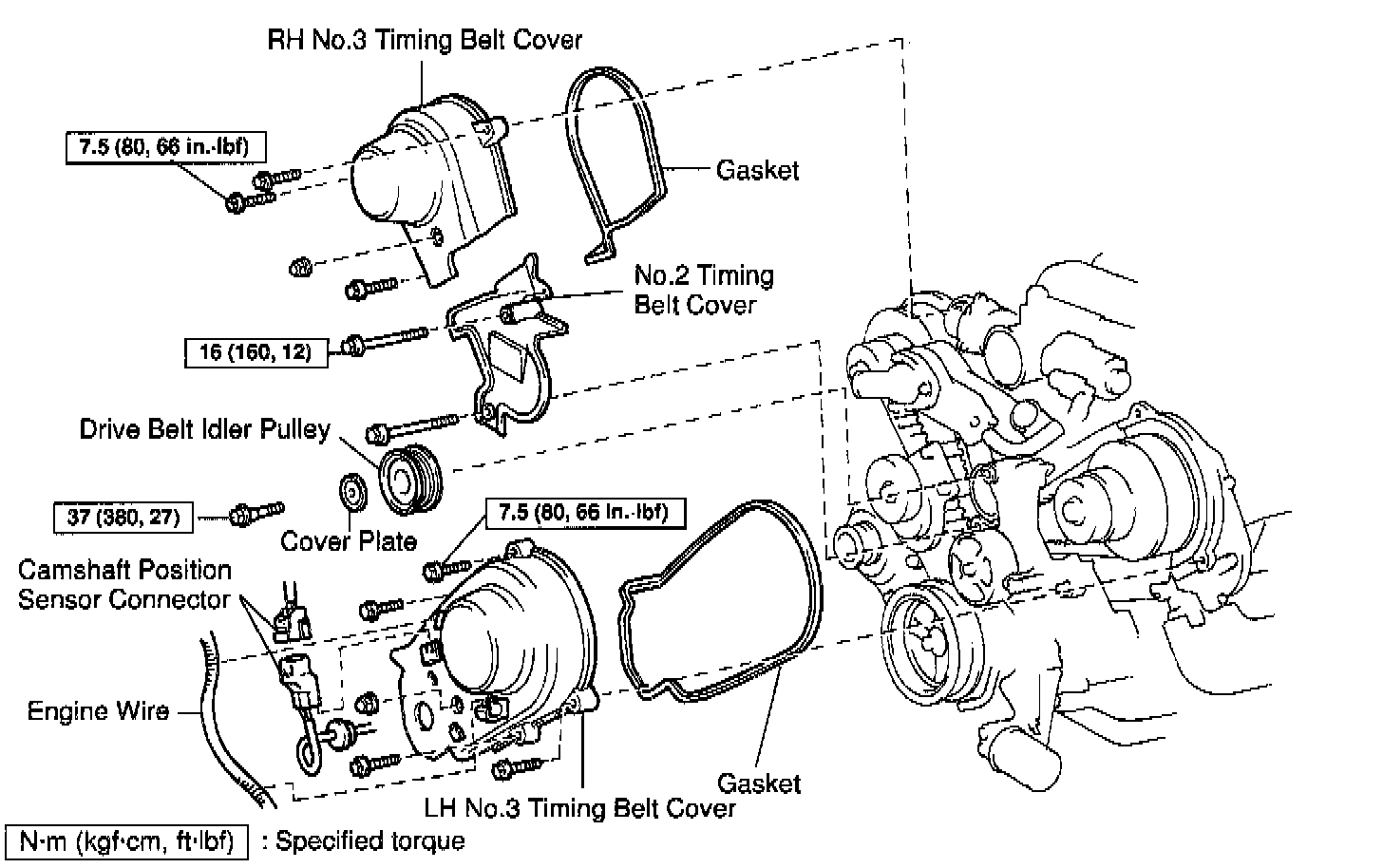 RH No.3 Timing Belt Cover

7.5 (80, 66 in.·lbf)

Gasket

No.2 Timing Belt Cover

16 (160, 12)

Drive Belt Idler Pulley

37 (380, 27)

Cover Plate

7.5 (80, 66 in.·lbf)

Camshaft Position Sensor Connector

Engine Wire

Gasket

LH No.3 Timing Belt Cover

N·m (kgf·cm, ft·lbf) : Specified torque