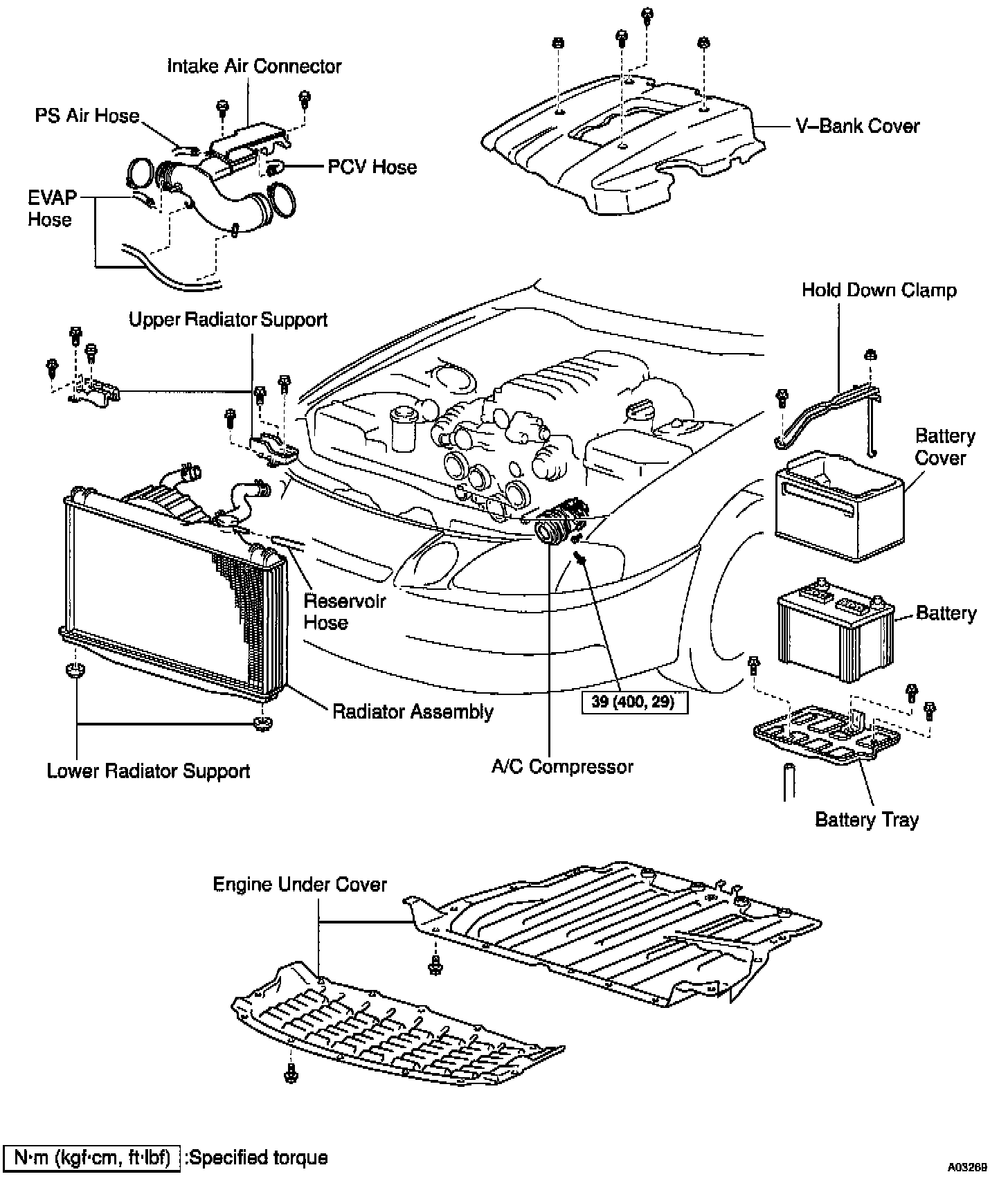 Intake Air Connector
PS Air Hose
PCV Hose
EVAP Hose
V–Bank Cover
Hold Down Clamp
Upper Radiator Support
Battery Cover
Reservoir Hose
Battery
39 (400, 29)
Radiator Assembly
Lower Radiator Support
A/C Compressor
Battery Tray
Engine Under Cover
N·m (kgf·cm, ft·lbf) :Specified torque
A03269