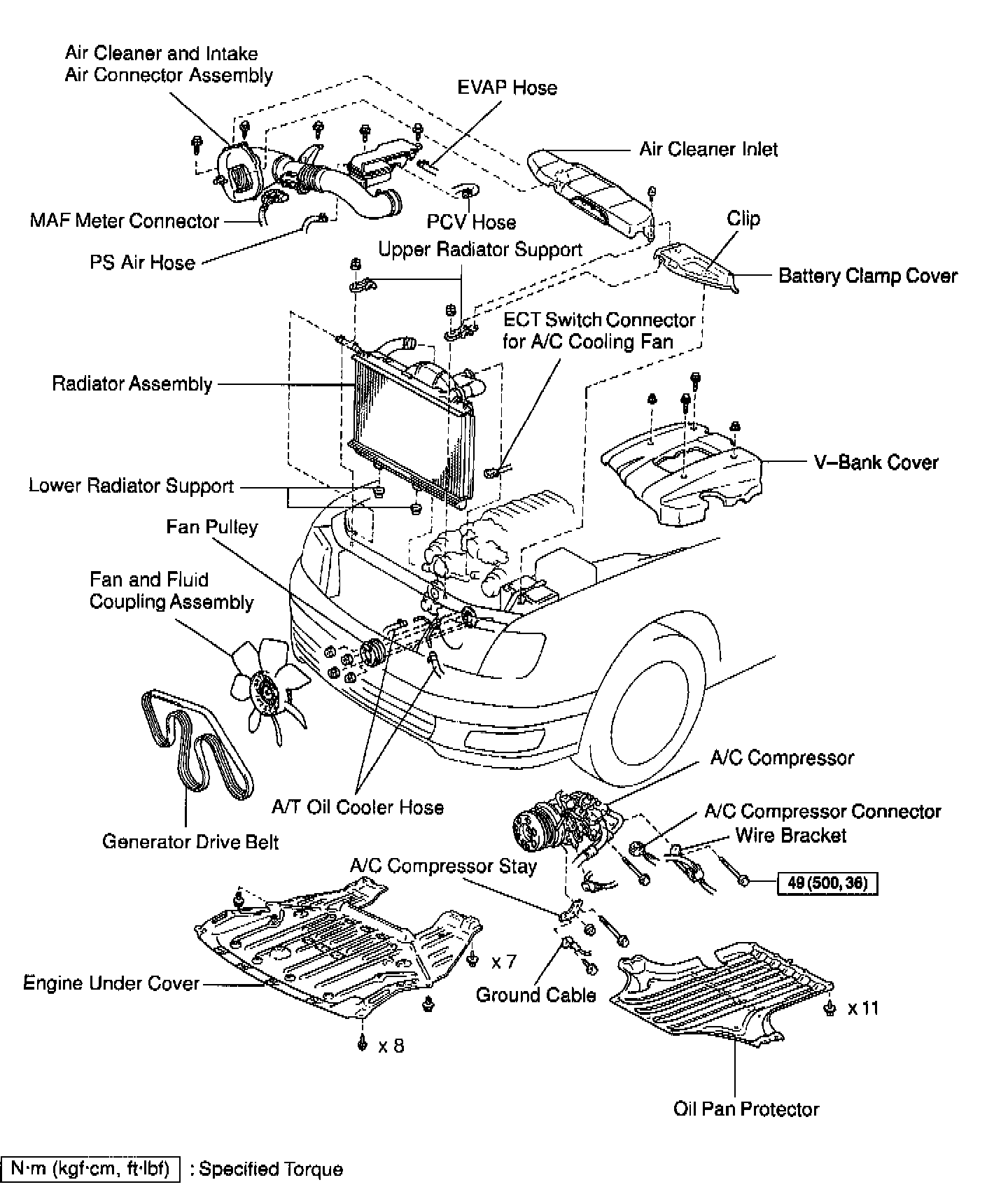 Air Cleaner and Intake Air Connector Assembly

EVAP Hose

Air Cleaner Inlet

MAF Meter Connector

PCV Hose

Clip

PS Air Hose

Upper Radiator Support

Battery Clamp Cover

ECT Switch Connector for A/C Cooling Fan

Radiator Assembly

V–Bank Cover

Lower Radiator Support

Fan Pulley

Fan and Fluid Coupling Assembly

A/C Compressor

A/T Oil Cooler Hose

A/C Compressor Connector

Wire Bracket

Generator Drive Belt

A/C Compressor Stay

49 (500, 36)

x 7

Engine Under Cover

Ground Cable

x 11

x 8

Oil Pan Protector

N·m (kgf·cm, ft·lbf) : Specified Torque