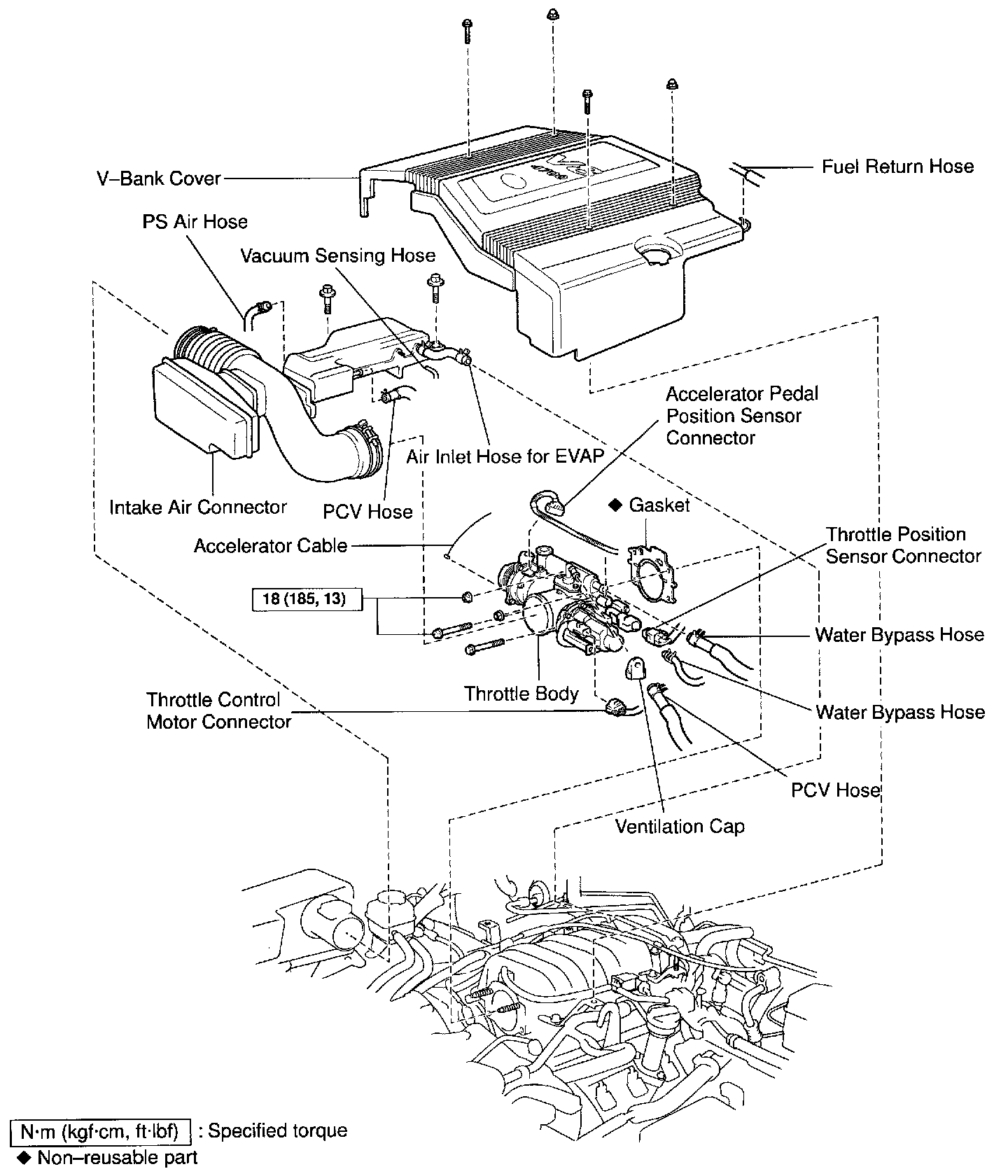 V–Bank Cover

Fuel Return Hose

PS Air Hose

Vacuum Sensing Hose

Accelerator Pedal Position Sensor Connector

Air Inlet Hose for EVAP

Intake Air Connector

PCV Hose

◆ Gasket

Accelerator Cable

Throttle Position Sensor Connector

18 (185, 13)

Water Bypass Hose

Throttle Body

Throttle Control Motor Connector

Water Bypass Hose

PCV Hose

Ventilation Cap

N·m (kgf·cm, ft·lbf) : Specified torque

◆ Non–reusable part