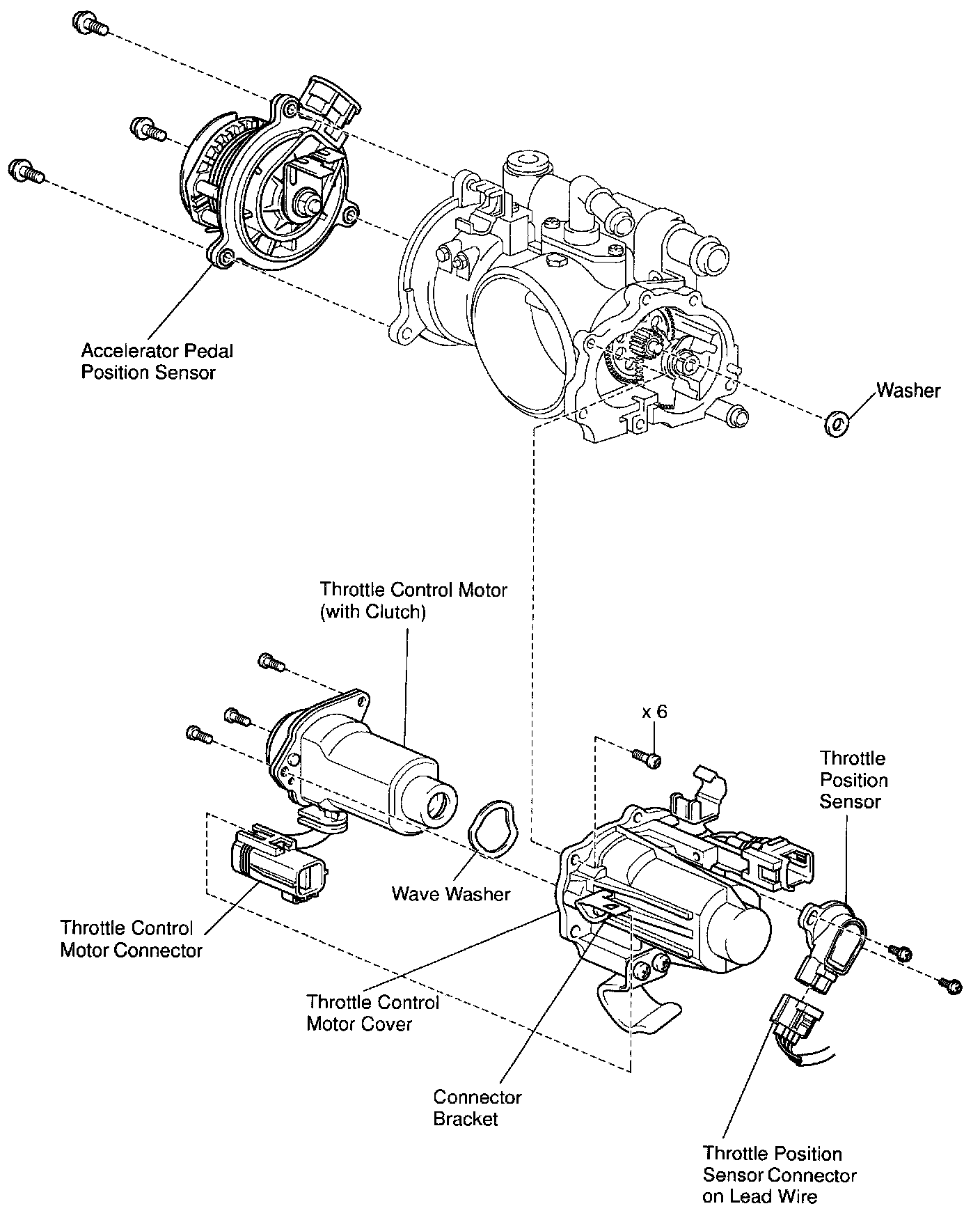 Accelerator Pedal Position Sensor

Washer

Throttle Control Motor (with Clutch)

x 6

Throttle Position Sensor

Wave Washer

Throttle Control Motor Connector

Throttle Control Motor Cover

Connector Bracket

Throttle Position Sensor Connector on Lead Wire