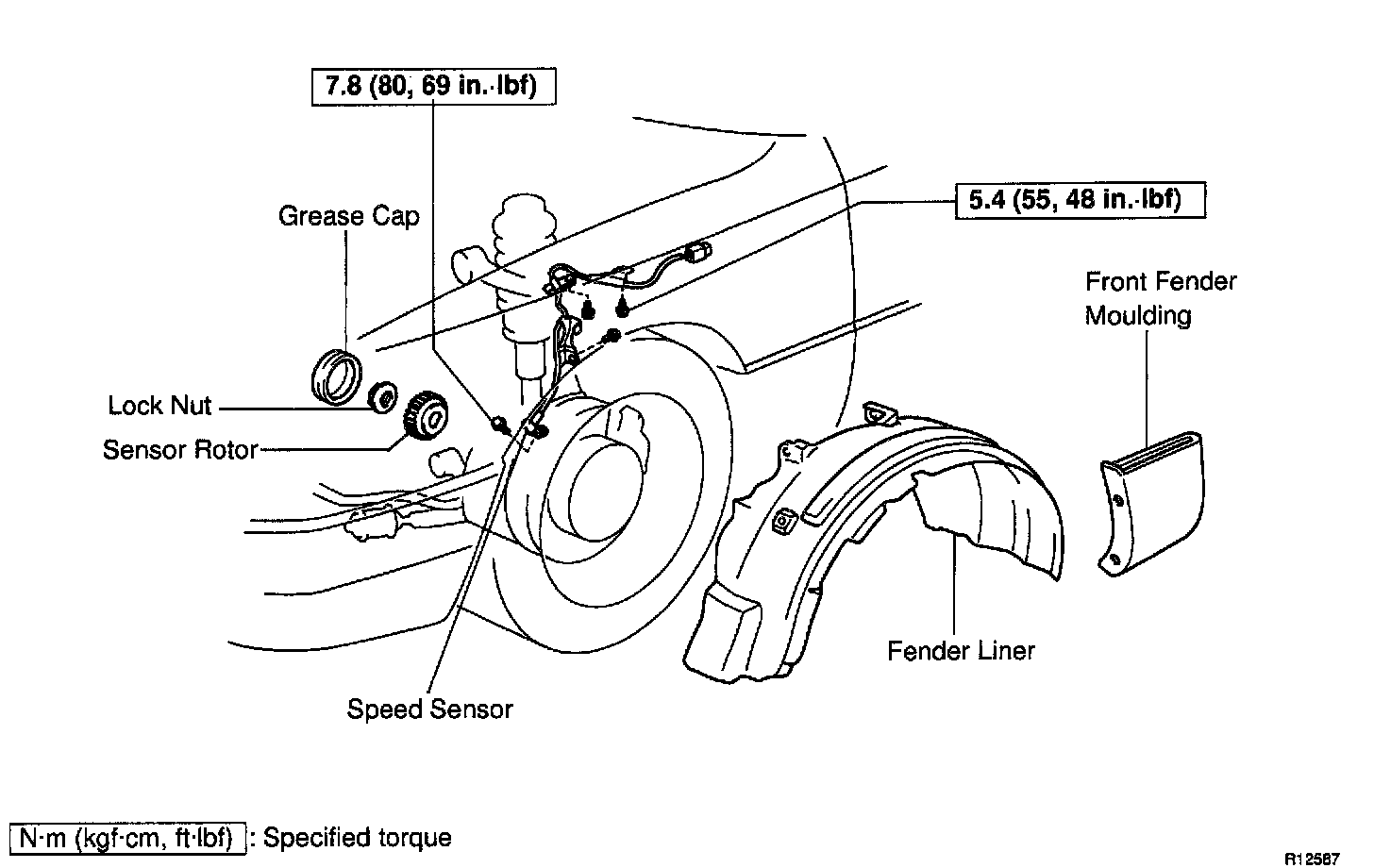 7.8 (80, 69 in.·lbf)

5.4 (55, 48 in.·lbf)

Grease Cap

Front Fender Moulding

Lock Nut

Sensor Rotor

Fender Liner

Speed Sensor

N·m (kgf·cm, ft·lbf) : Specified torque

R12587