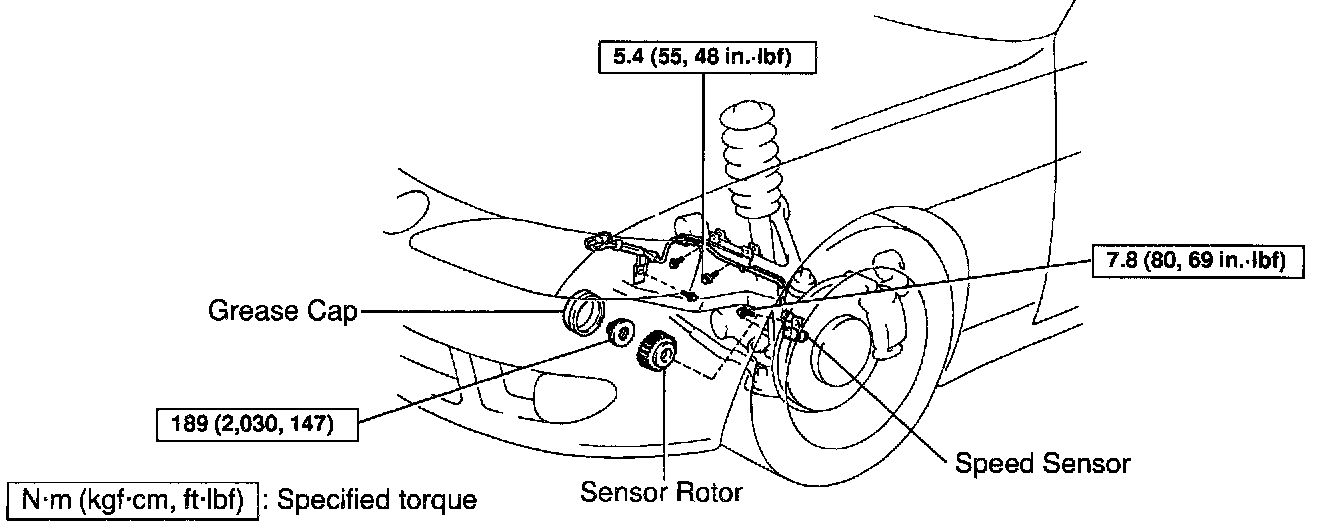 5.4 (55, 48 in.·lbf)

7.8 (80, 69 in.·lbf)

Grease Cap

189 (2,030, 147)

Speed Sensor

Sensor Rotor

N·m (kgf·cm, ft·lbf) : Specified torque