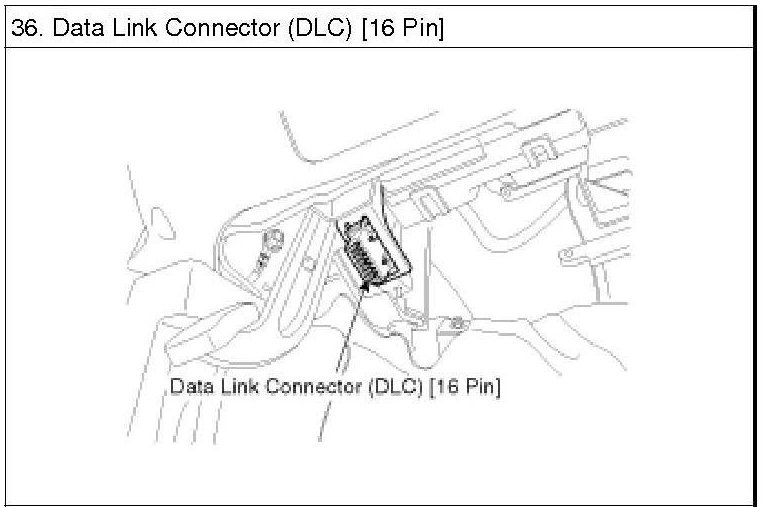 36. Data Link Connector (DLC) [16 Pin]

Data Link Connector (DLC) [16 Pin]