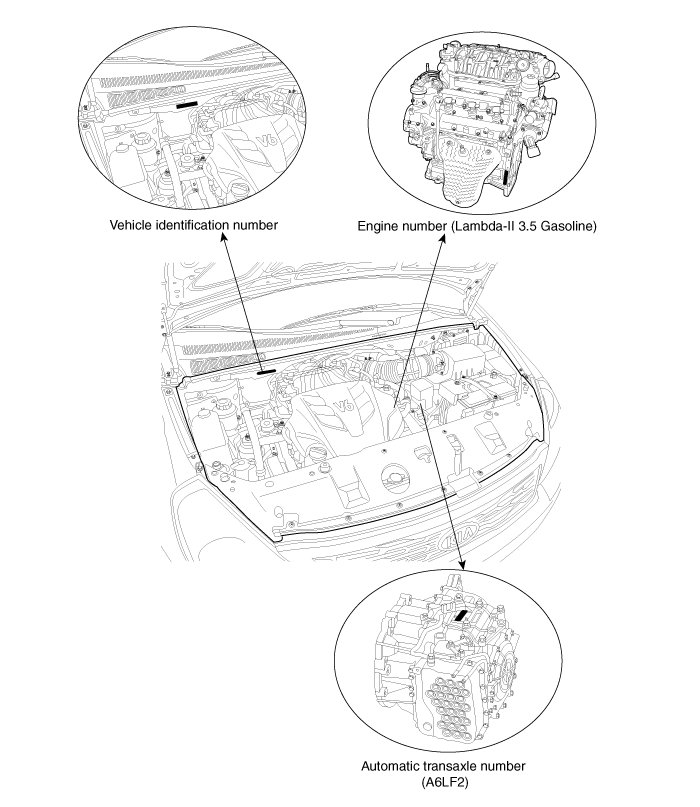 V6

Vehicle identification number

Engine number (Lambda-II 3.5 Gasoline)

V6

KIA

Automatic transaxle number
(A6LF2)