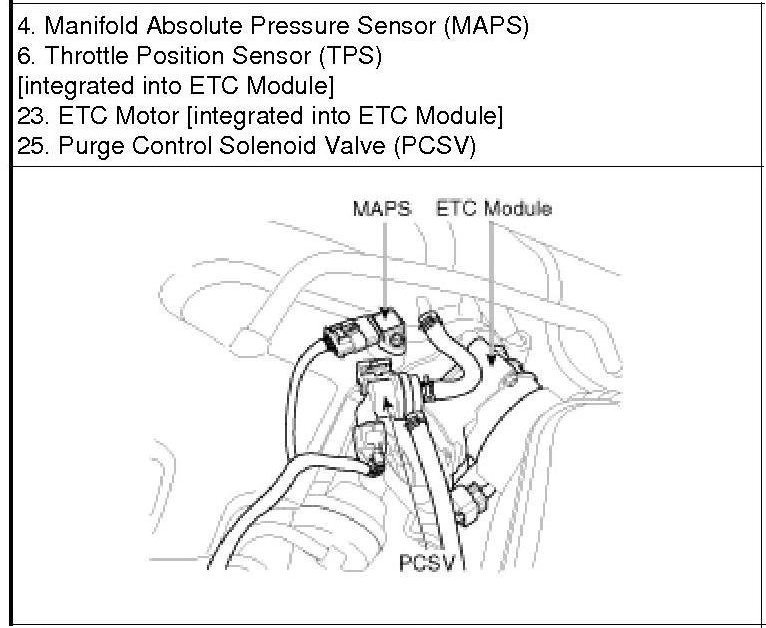 4. Manifold Absolute Pressure Sensor (MAPS)
6. Throttle Position Sensor (TPS) [integrated into ETC Module]
23. ETC Motor [integrated into ETC Module]
25. Purge Control Solenoid Valve (PCSV)

MAPS
ETC Module
PCSV