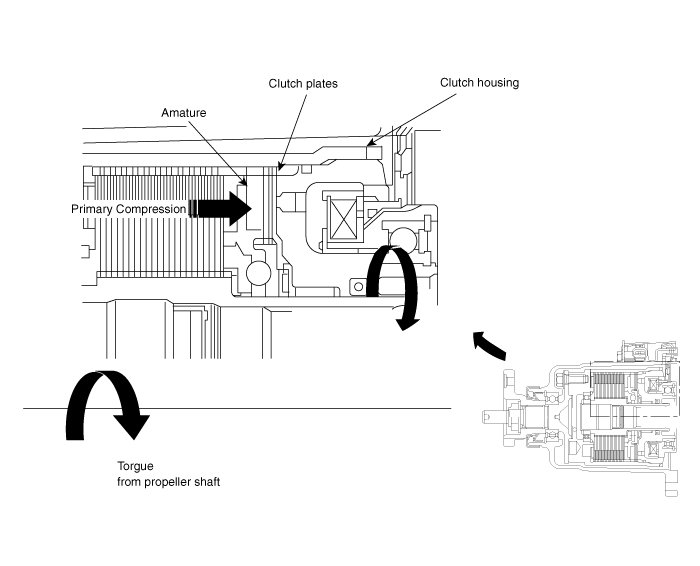 Clutch plates

Clutch housing

Amature

Primary Compression

Torgue
from propeller shaft