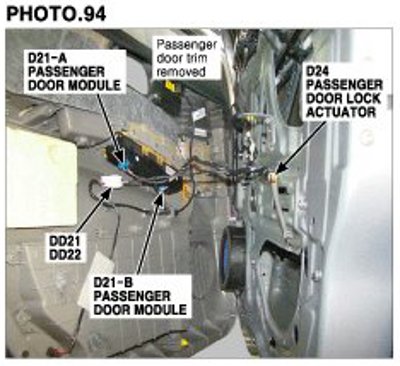 PHOTO.94

D21-A
PASSENGER
DOOR MODULE

Passenger door trim removed

D24
PASSENGER
DOOR LOCK
ACTUATOR

DD21
DD22

D21-B
PASSENGER
DOOR MODULE