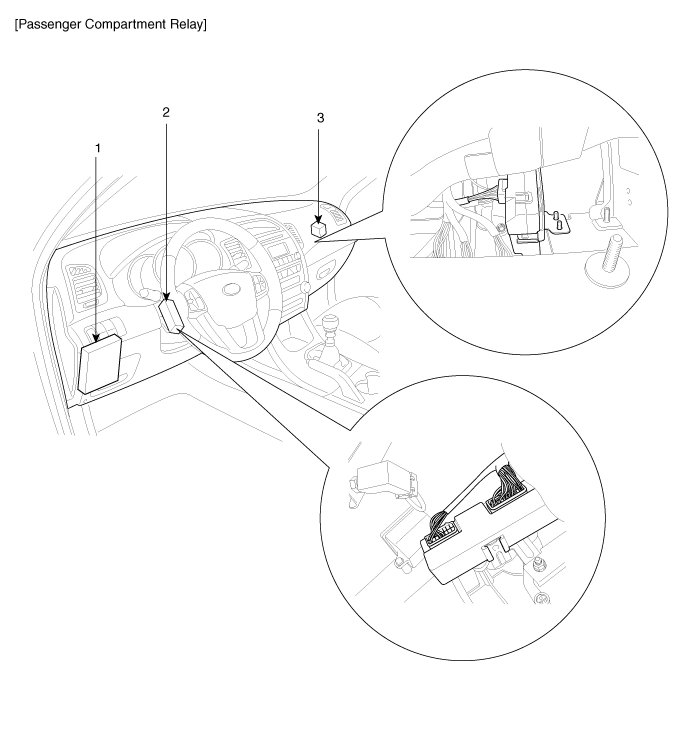 [Passenger Compartment Relay]

1

2

3