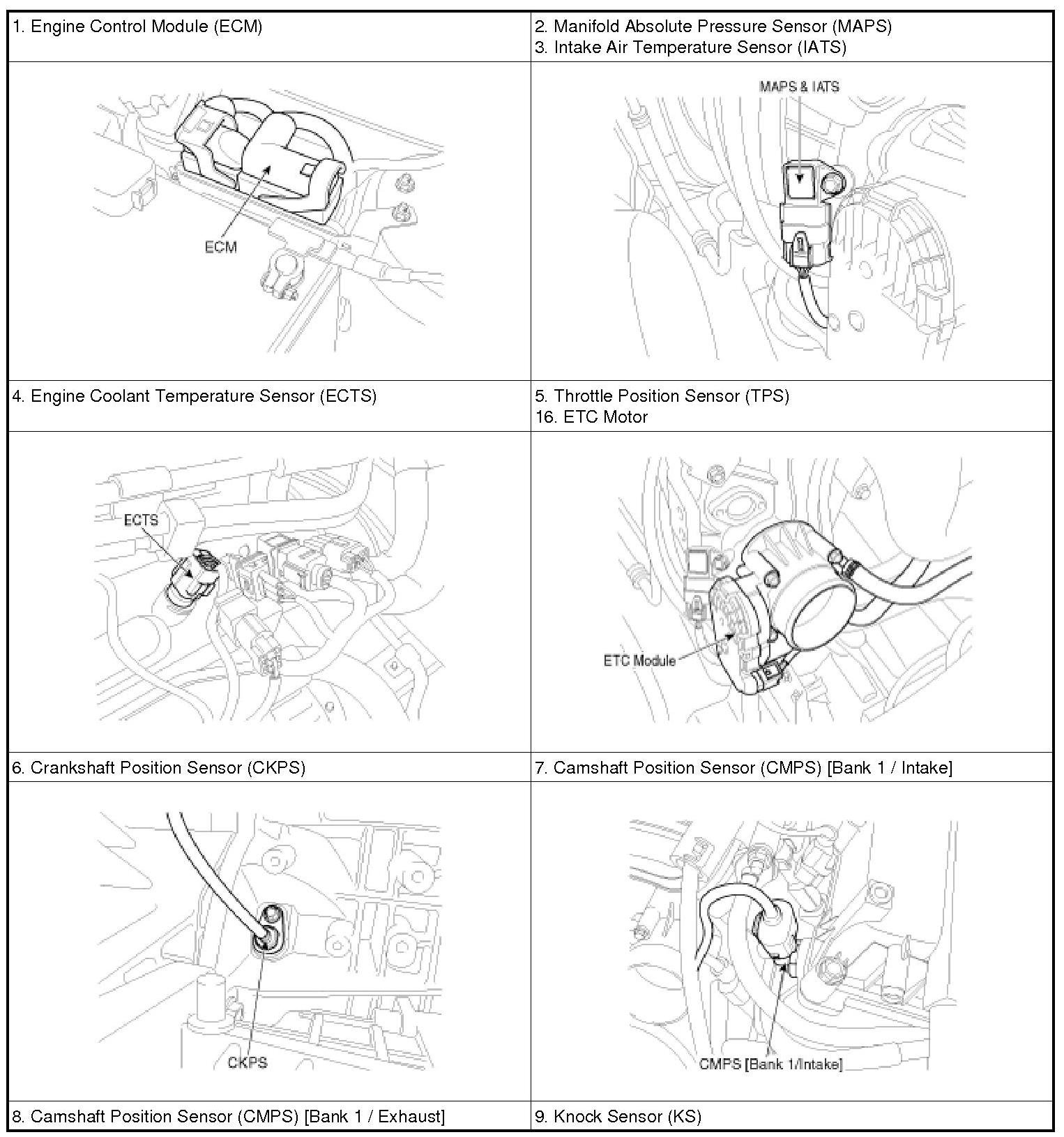 | 1. Engine Control Module (ECM) | 2. Manifold Absolute Pressure Sensor (MAPS) 3. Intake Air Temperature Sensor (IATS) |
|---|---|
| ECM | MAPS & IATS |
| 4. Engine Coolant Temperature Sensor (ECTS) | 5. Throttle Position Sensor (TPS) 16. ETC Motor |
| ECTS | ETC Module |
| 6. Crankshaft Position Sensor (CKPS) | 7. Camshaft Position Sensor (CMPS) [Bank 1 / Intake] |
| CKPS | CMPS [Bank 1/Intake] |
| 8. Camshaft Position Sensor (CMPS) [Bank 1 / Exhaust] | 9. Knock Sensor (KS) |