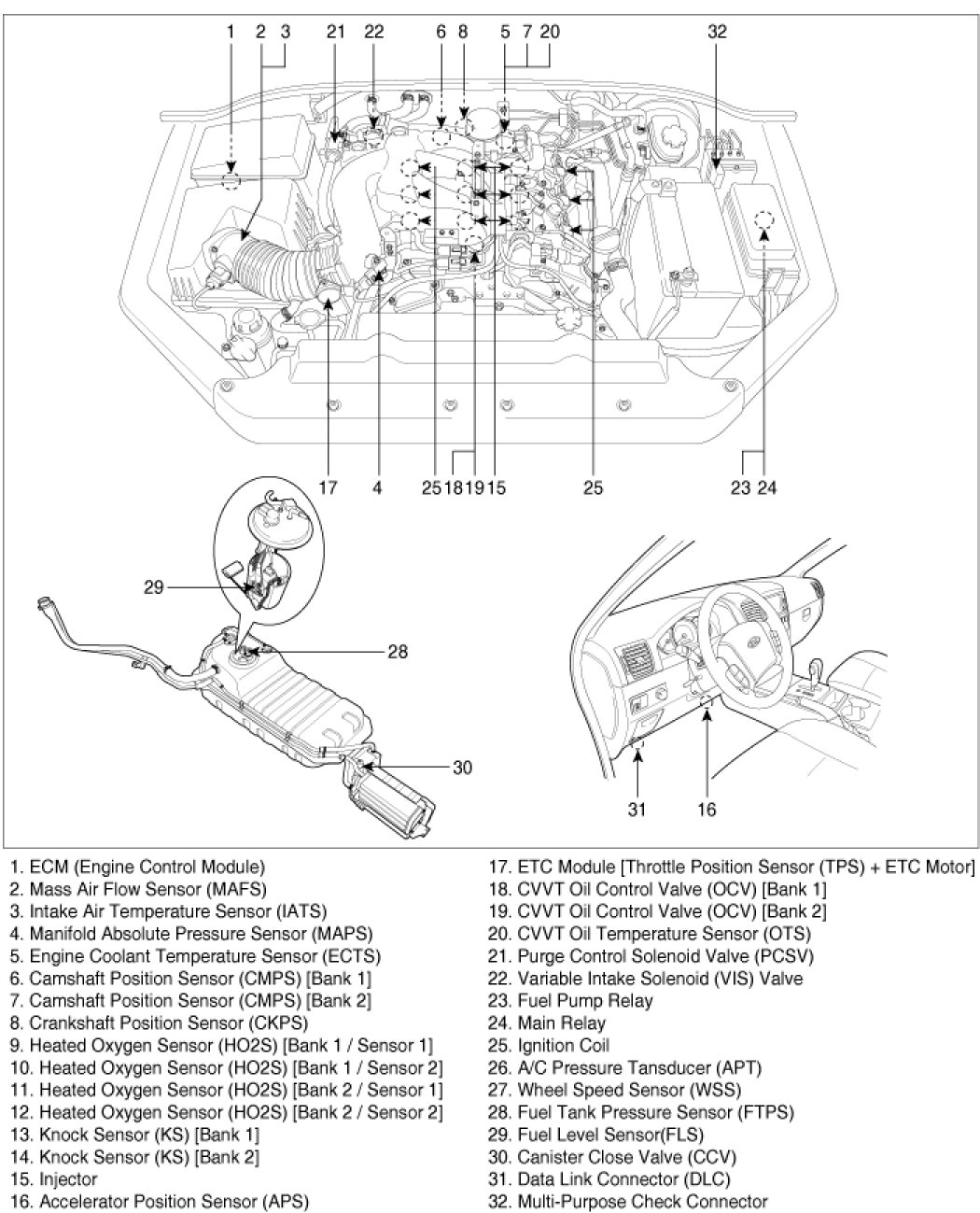 1 2 3 21 22 6 8 5 7 20 32

17 4 25 18 19 15 25 23 24

29

28

30

31 16

1. ECM (Engine Control Module)
2. Mass Air Flow Sensor (MAFS)
3. Intake Air Temperature Sensor (IATS)
4. Manifold Absolute Pressure Sensor (MAPS)
5. Engine Coolant Temperature Sensor (ECTS)
6. Camshaft Position Sensor (CMPS) [Bank 1]
7. Camshaft Position Sensor (CMPS) [Bank 2]
8. Crankshaft Position Sensor (CKPS)
9. Heated Oxygen Sensor (HO2S) [Bank 1 / Sensor 1]
10. Heated Oxygen Sensor (HO2S) [Bank 1 / Sensor 2]
11. Heated Oxygen Sensor (HO2S) [Bank 2 / Sensor 1]
12. Heated Oxygen Sensor (HO2S) [Bank 2 / Sensor 2]
13. Knock Sensor (KS) [Bank 1]
14. Knock Sensor (KS) [Bank 2]
15. Injector
16. Accelerator Position Sensor (APS)

17. ETC Module [Throttle Position Sensor (TPS) + ETC Motor]
18. CVVT Oil Control Valve (OCV) [Bank 1]
19. CVVT Oil Control Valve (OCV) [Bank 2]
20. CVVT Oil Temperature Sensor (OTS)
21. Purge Control Solenoid Valve (PCSV)
22. Variable Intake Solenoid (VIS) Valve
23. Fuel Pump Relay
24. Main Relay
25. Ignition Coil
26. A/C Pressure Tansducer (APT)
27. Wheel Speed Sensor (WSS)
28. Fuel Tank Pressure Sensor (FTPS)
29. Fuel Level Sensor(FLS)
30. Canister Close Valve (CCV)
31. Data Link Connector (DLC)
32. Multi-Purpose Check Connector