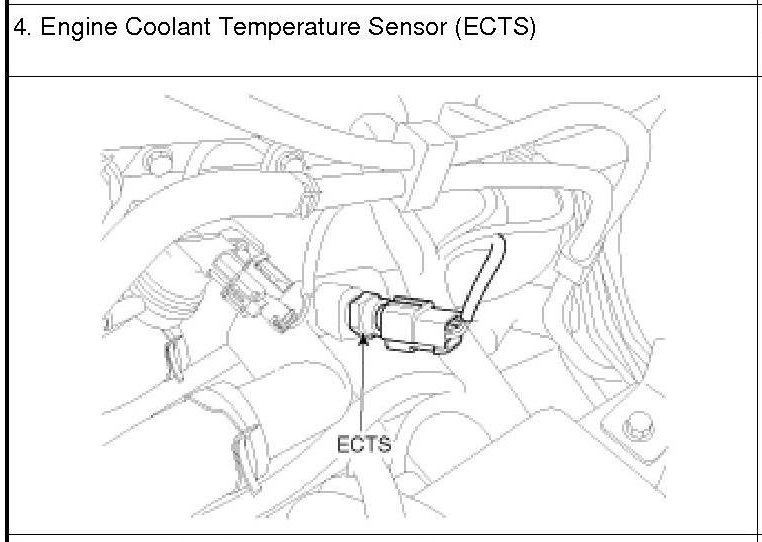 4. Engine Coolant Temperature Sensor (ECTS)

ECTS