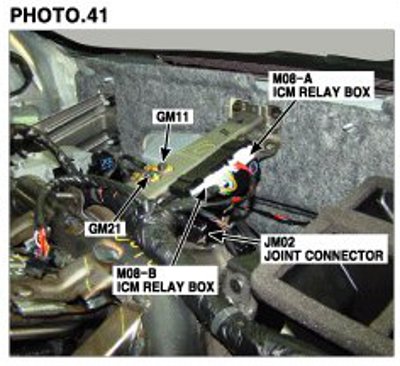 PHOTO.41

M08-A
ICM RELAY BOX

GM11

GM21

JM02
JOINT CONNECTOR

M08-B
ICM RELAY BOX