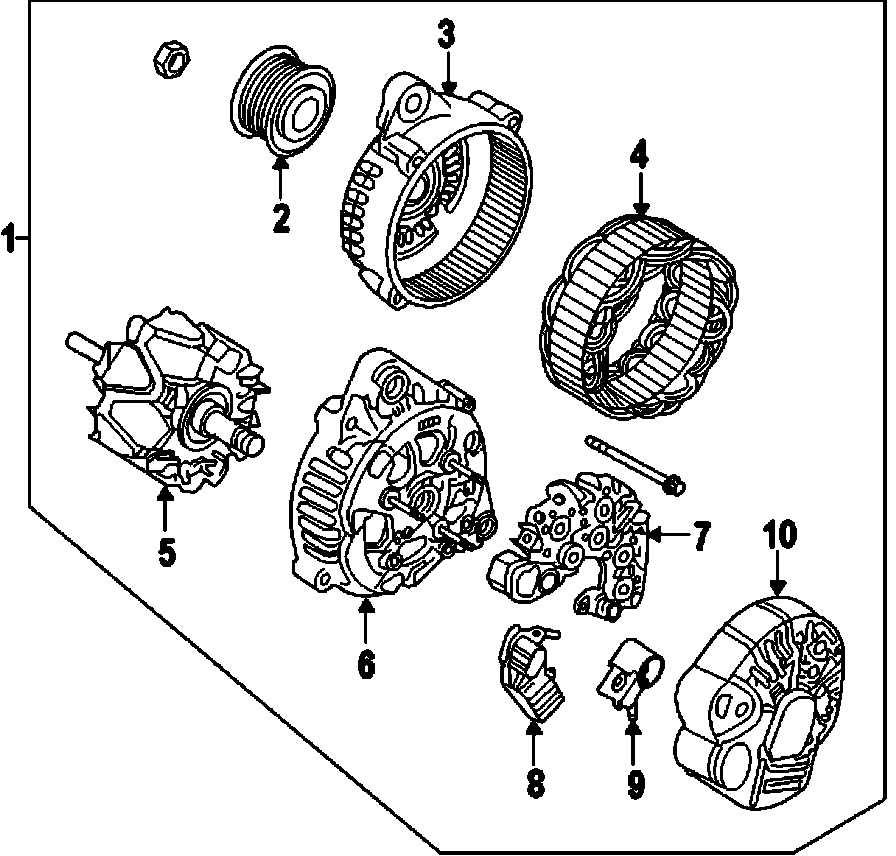 1
2
3
4
5
6
7
10
8
9