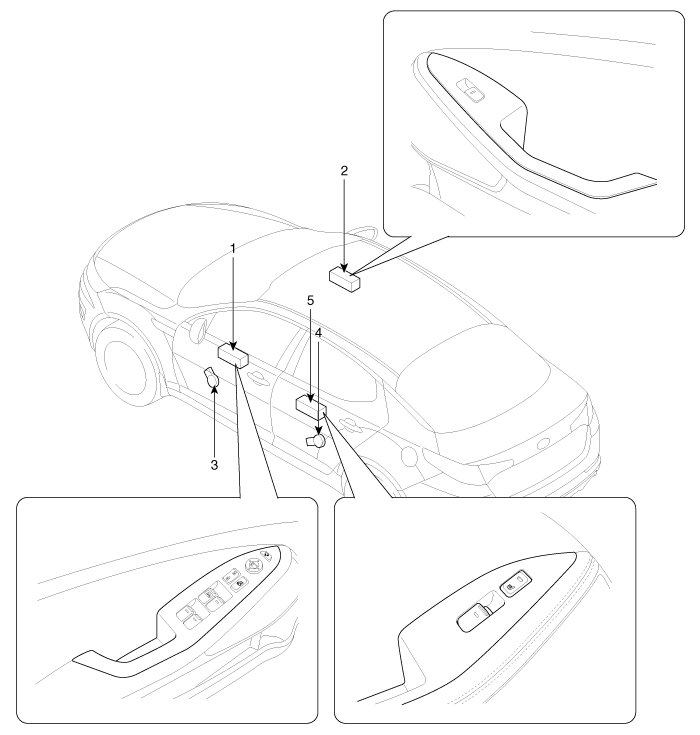 2
1
5
4
3