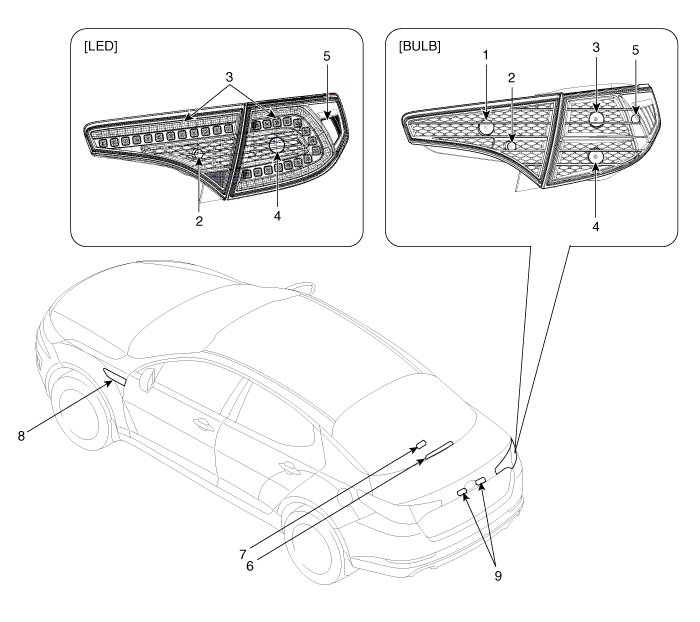 [LED]

3

5

2

4

[BULB]

1

2

3

5

4

8

7

6

9