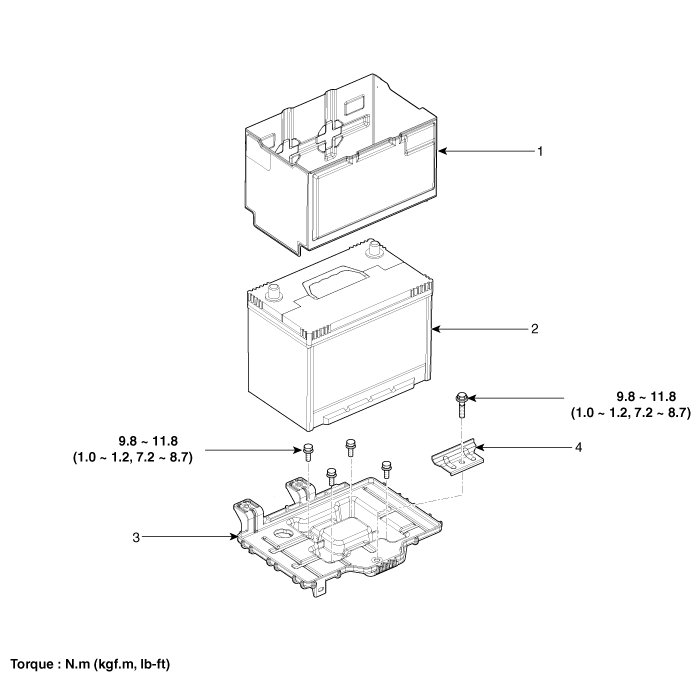 1

2

9.8 ~ 11.8
(1.0 ~ 1.2, 7.2 ~ 8.7)

9.8 ~ 11.8
(1.0 ~ 1.2, 7.2 ~ 8.7)

4

3

Torque : N.m (kgf.m, lb-ft)