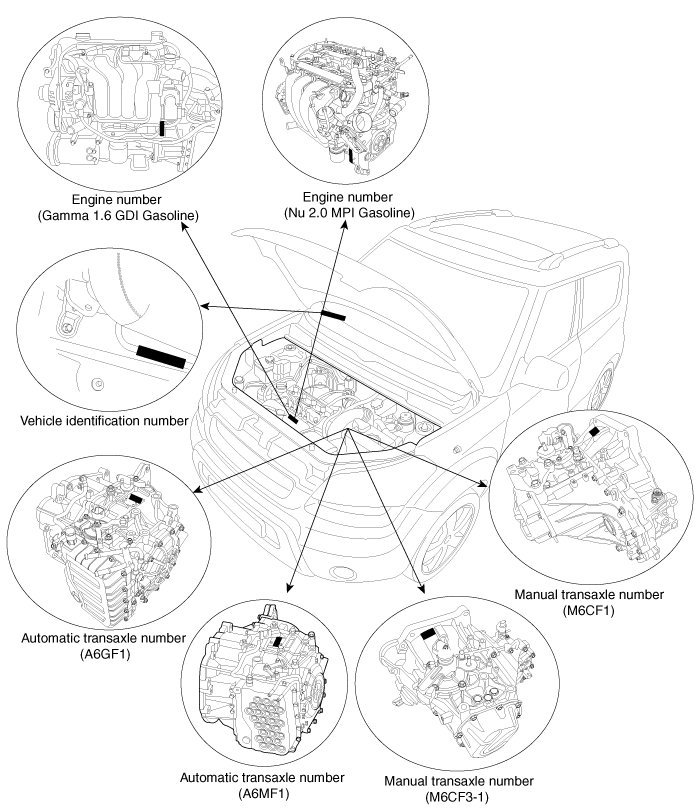 Engine number
(Gamma 1.6 GDI Gasoline)

Engine number
(Nu 2.0 MPI Gasoline)

Vehicle identification number

Manual transaxle number
(M6CF1)

Automatic transaxle number
(A6GF1)

Automatic transaxle number
(A6MF1)

Manual transaxle number
(M6CF3-1)