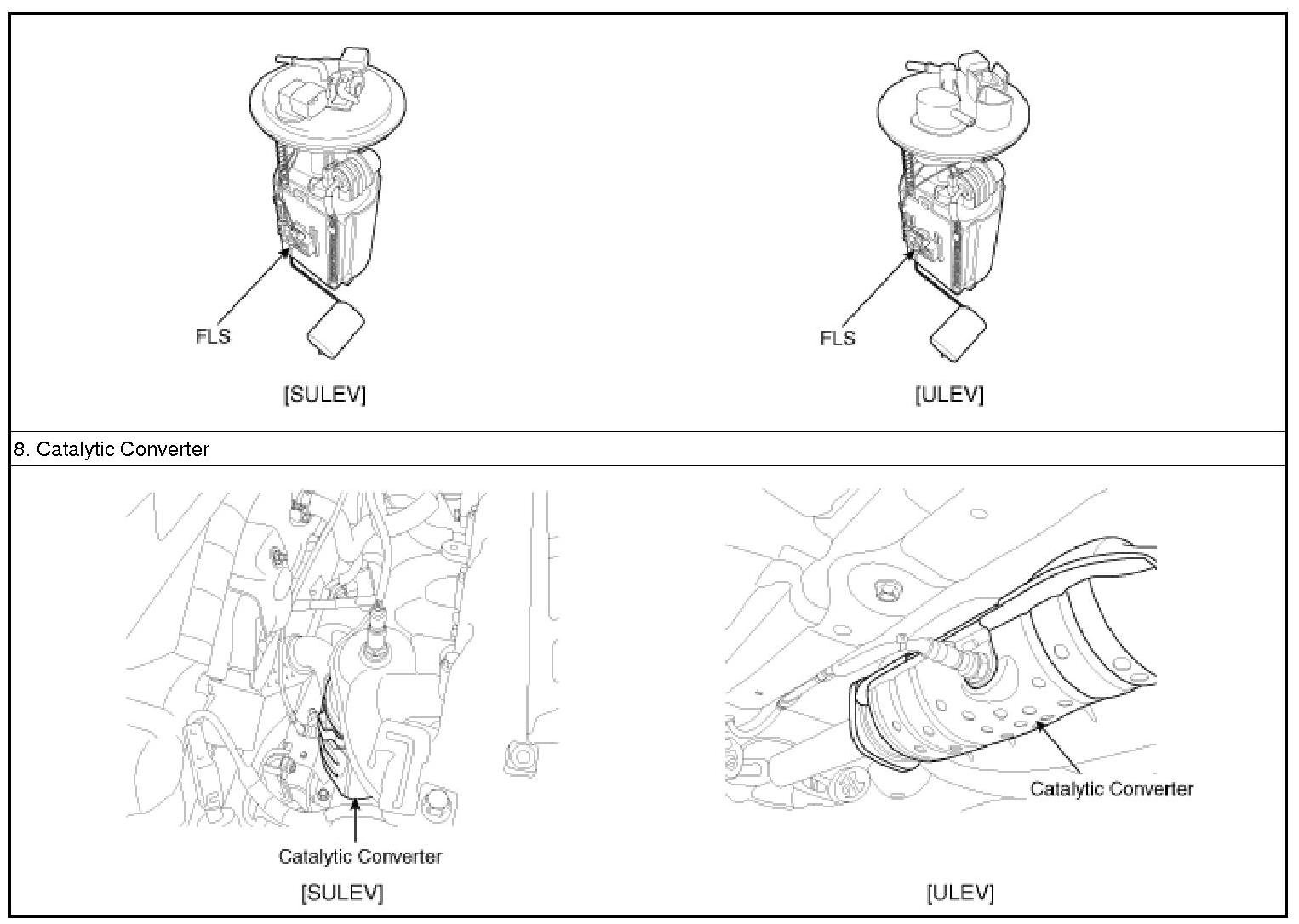 FLS

[SULEV]

FLS

[ULEV]

8. Catalytic Converter

Catalytic Converter

[SULEV]

Catalytic Converter

[ULEV]