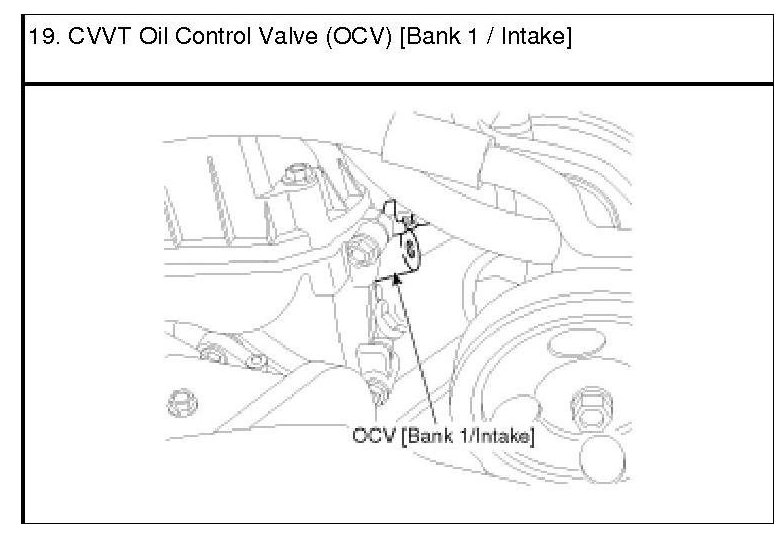 19. CVVT Oil Control Valve (OCV) [Bank 1 / Intake]

OCV [Bank 1/Intake]