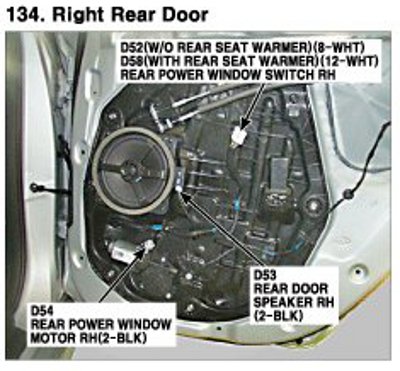 134. Right Rear Door

D52(W/O REAR SEAT WARMER)(8-WHT)
D58(WITH REAR SEAT WARMER)(12-WHT)
REAR POWER WINDOW SWITCH RH

D53
REAR DOOR
SPEAKER RH
(2-BLK)

D54
REAR POWER WINDOW
MOTOR RH(2-BLK)