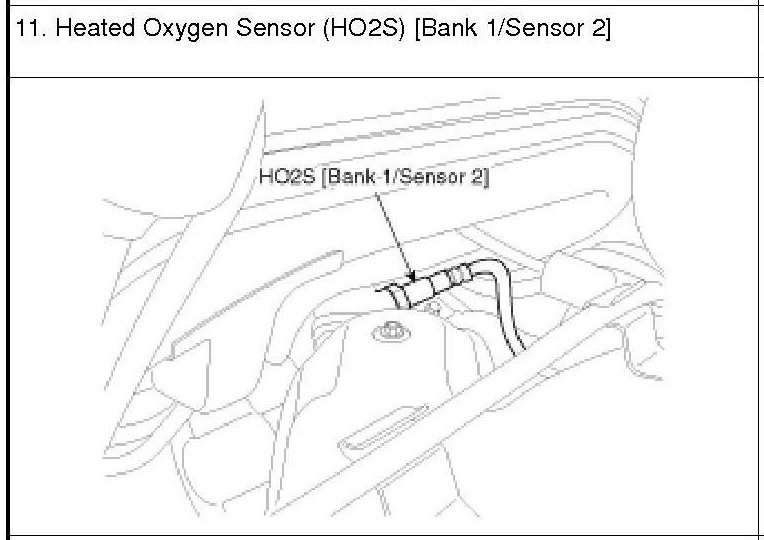 11. Heated Oxygen Sensor (HO2S) [Bank 1/Sensor 2]

HO2S [Bank 1/Sensor 2]