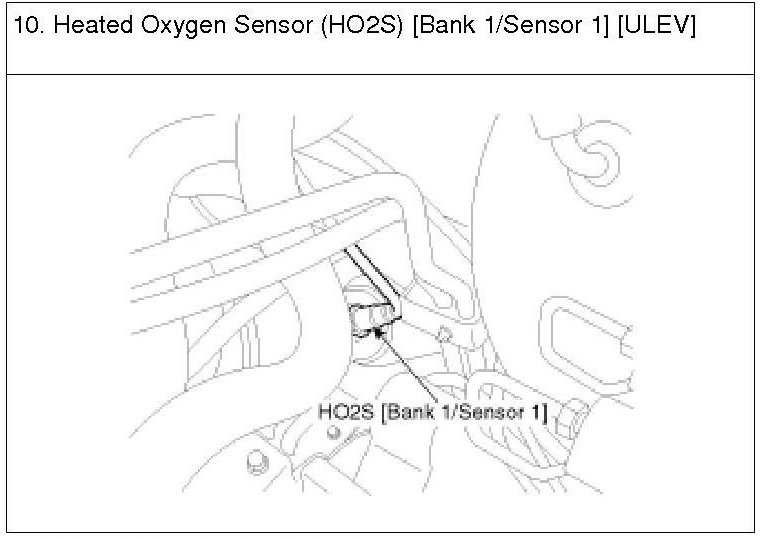 10. Heated Oxygen Sensor (HO2S) [Bank 1/Sensor 1] [ULEV]

HO2S [Bank 1/Sensor 1]