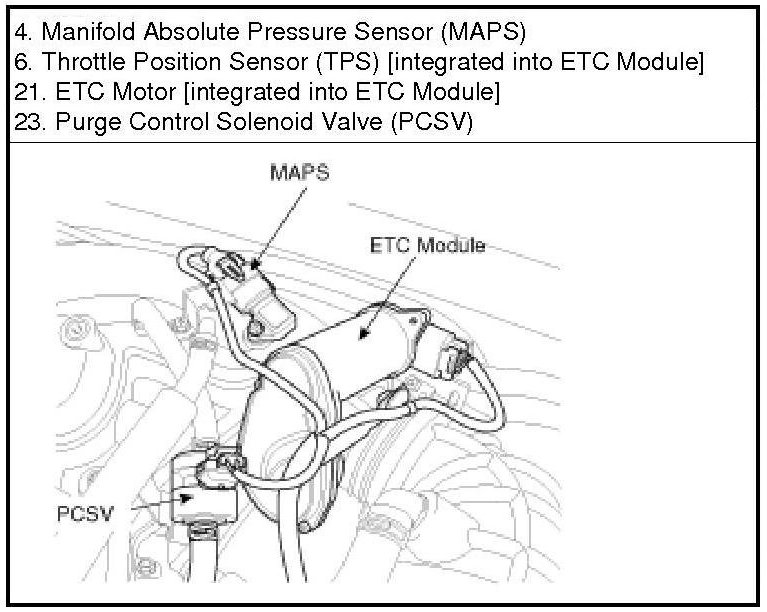 4. Manifold Absolute Pressure Sensor (MAPS)
6. Throttle Position Sensor (TPS) [integrated into ETC Module]
21. ETC Motor [integrated into ETC Module]
23. Purge Control Solenoid Valve (PCSV)

MAPS
ETC Module
PCSV