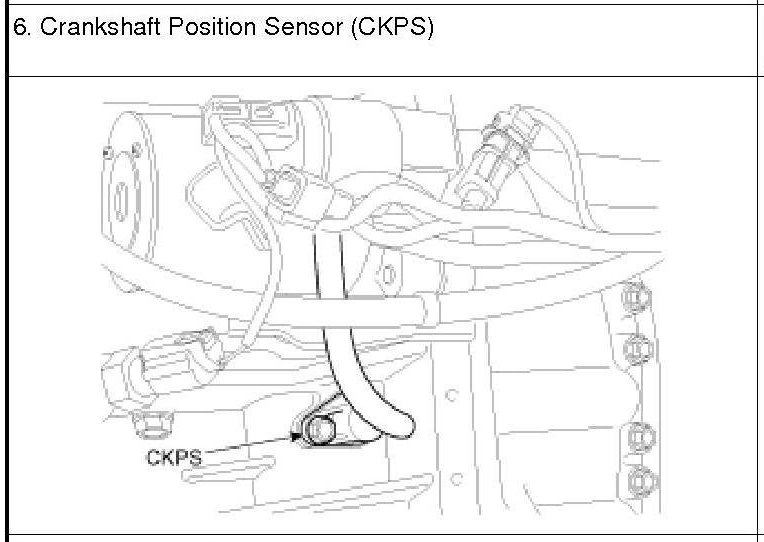 6. Crankshaft Position Sensor (CKPS)

CKPS