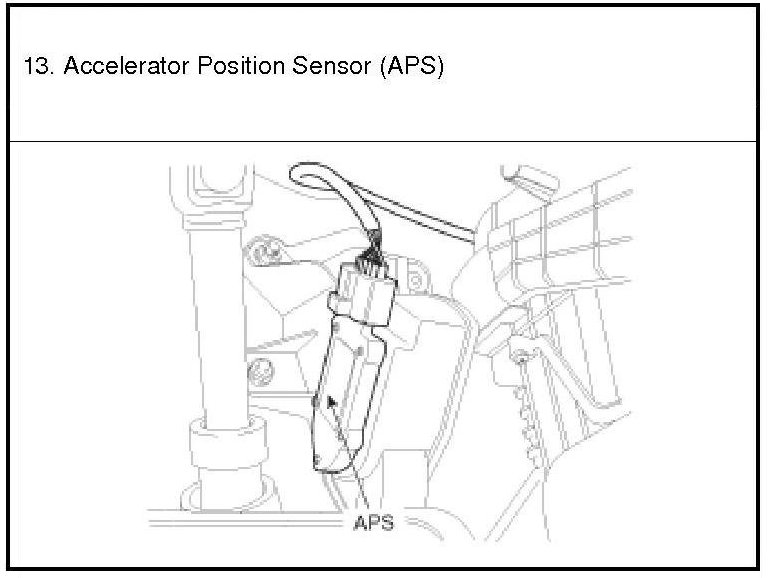 13. Accelerator Position Sensor (APS)

APS