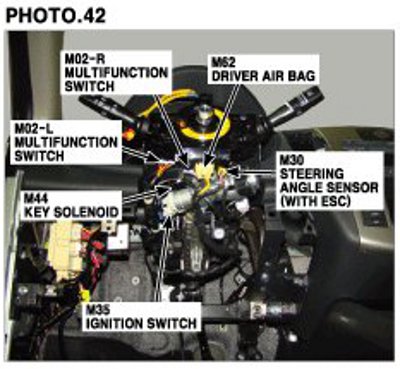 PHOTO.42

M02-R
MULTIFUNCTION
SWITCH

M62
DRIVER AIR BAG

M02-L
MULTIFUNCTION
SWITCH

M30
STEERING
ANGLE SENSOR
(WITH ESC)

M44
KEY SOLENOID

M35
IGNITION SWITCH