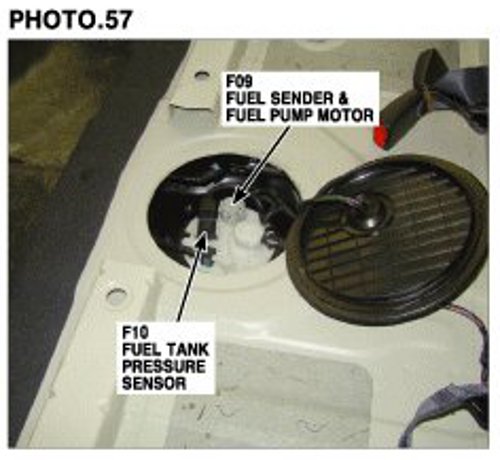 PHOTO.57

F09
FUEL SENDER &
FUEL PUMP MOTOR

F10
FUEL TANK
PRESSURE
SENSOR