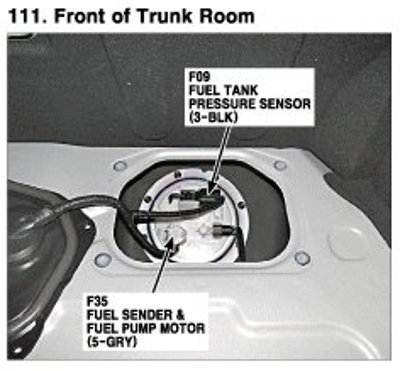 111. Front of Trunk Room

F09
FUEL TANK
PRESSURE SENSOR
(3-BLK)

F35
FUEL SENDER &
FUEL PUMP MOTOR
(5-GRY)