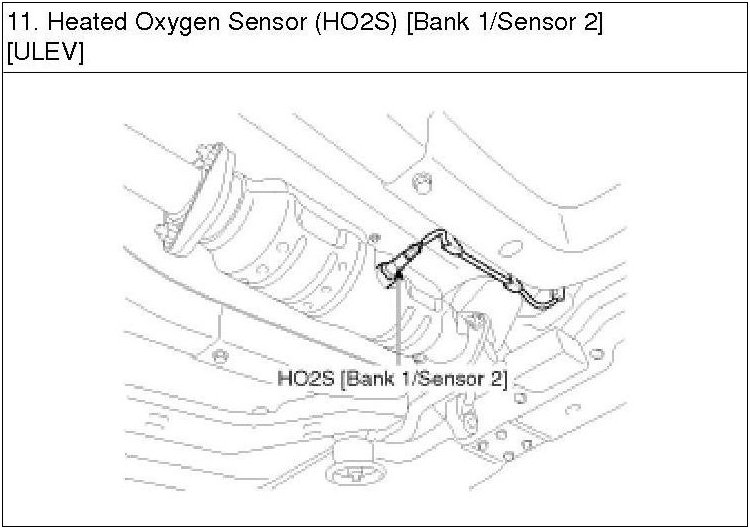 11. Heated Oxygen Sensor (HO2S) [Bank 1/Sensor 2] [ULEV]

HO2S [Bank 1/Sensor 2]