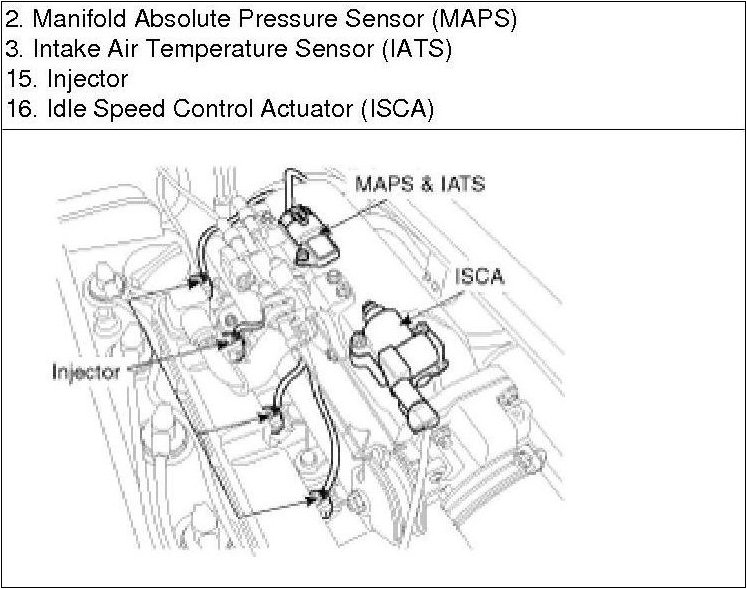 2. Manifold Absolute Pressure Sensor (MAPS)
3. Intake Air Temperature Sensor (IATS)
15. Injector
16. Idle Speed Control Actuator (ISCA)

MAPS & IATS

ISCA

Injector