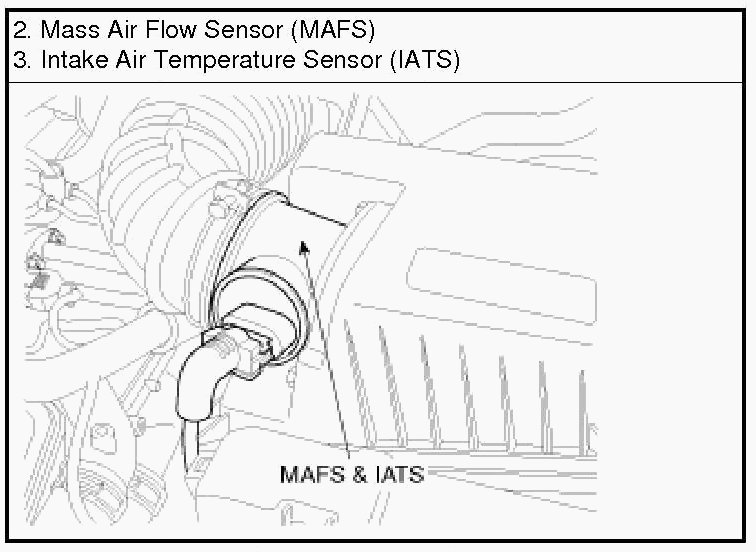 2. Mass Air Flow Sensor (MAFS)
3. Intake Air Temperature Sensor (IATS)

MAFS & IATS