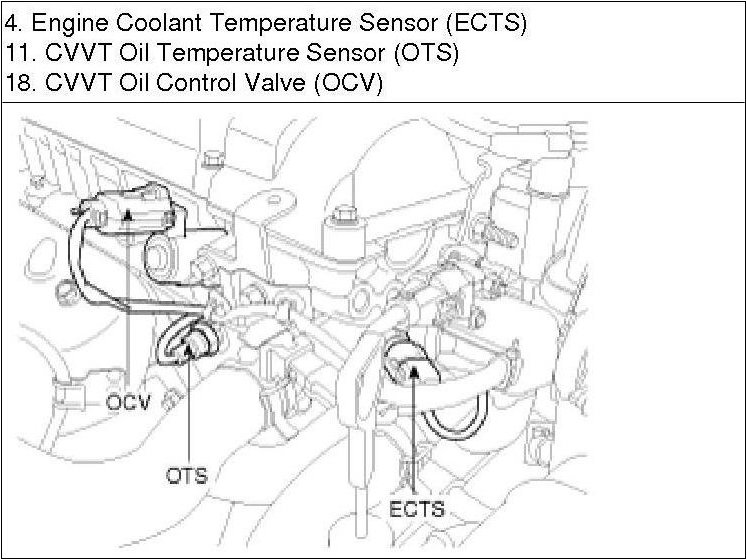 4. Engine Coolant Temperature Sensor (ECTS)
11. CVVT Oil Temperature Sensor (OTS)
18. CVVT Oil Control Valve (OCV)

OCV

OTS

ECTS