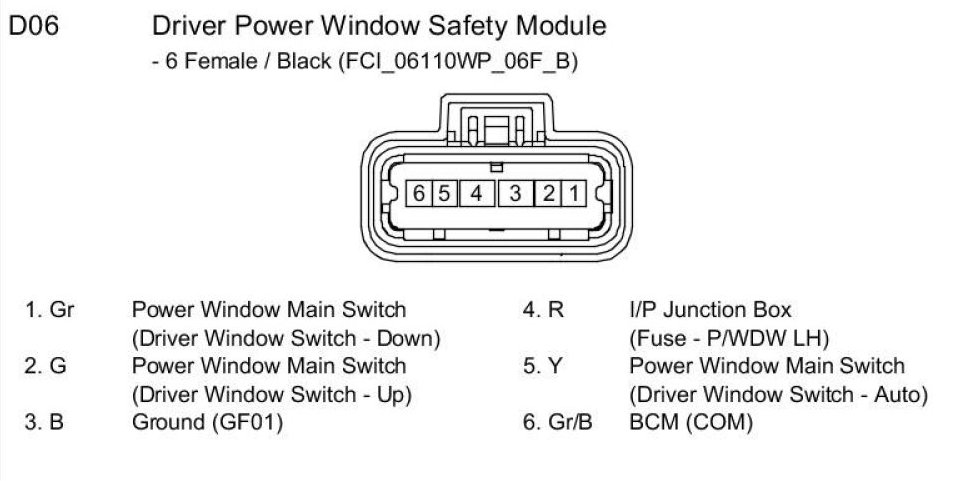 D06 Driver Power Window Safety Module
- 6 Female / Black (FCI_06110WP_06F_B)

6 5 4 3 2 1

1. Gr Power Window Main Switch (Driver Window Switch - Down)
2. G Power Window Main Switch (Driver Window Switch - Up)
3. B Ground (GF01)

4. R I/P Junction Box (Fuse - P/WDW LH)
5. Y Power Window Main Switch (Driver Window Switch - Auto)
6. Gr/B BCM (COM)