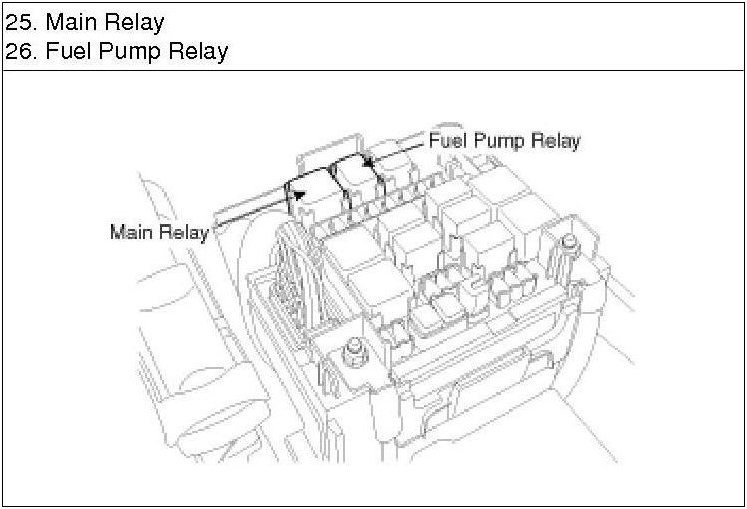 25. Main Relay
26. Fuel Pump Relay

Fuel Pump Relay

Main Relay